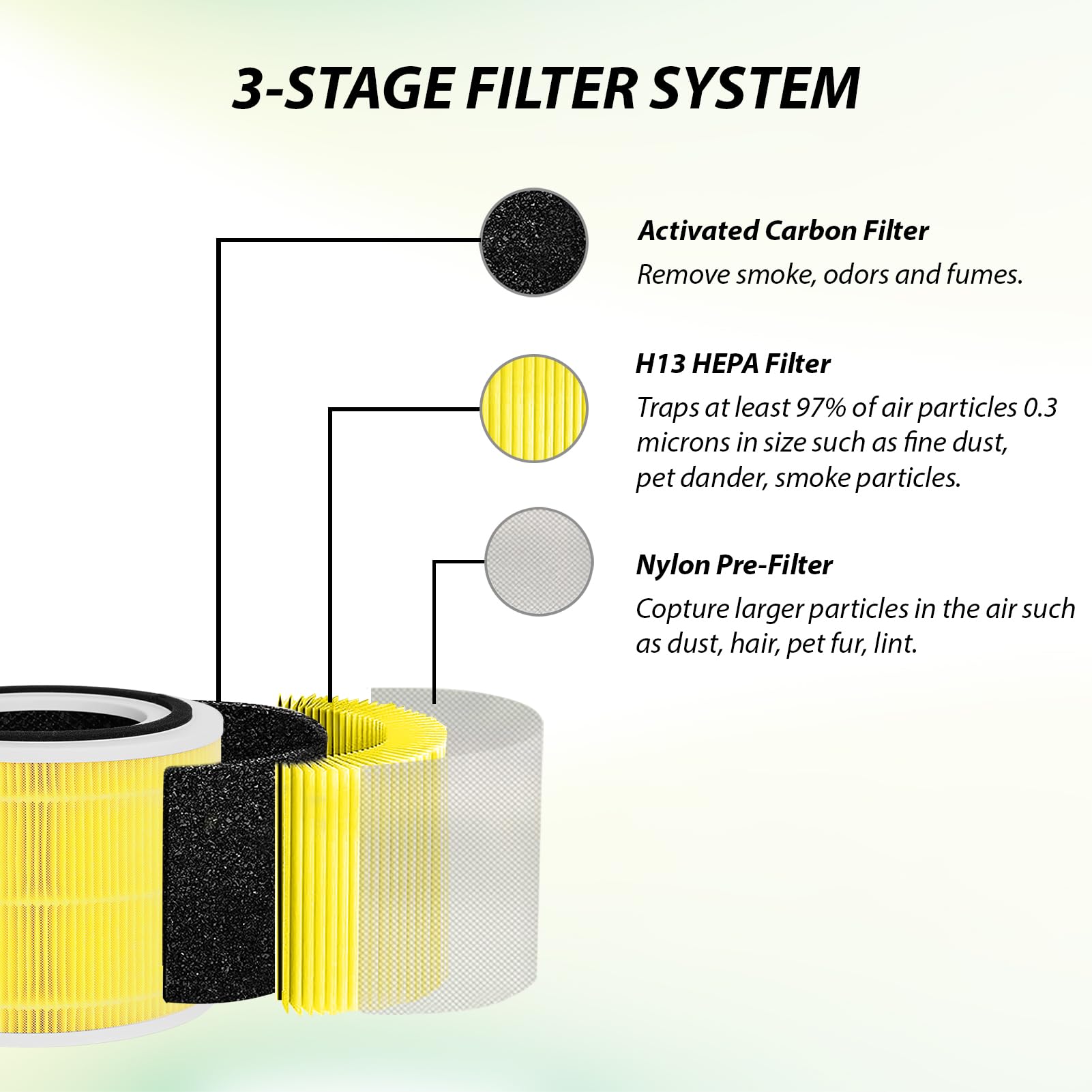 3-STAGE FILTER SYSTEM

Activated Carbon Filter
Remove smoke, odors and fumes.

H13 HEPA Filter
Traps at least 97% of air particles 0.3 microns in size such as fine dust, pet dander, smoke particles.

Nylon Pre-Filter
Copture larger particles in the air such as dust, hair, pet fur, lint.