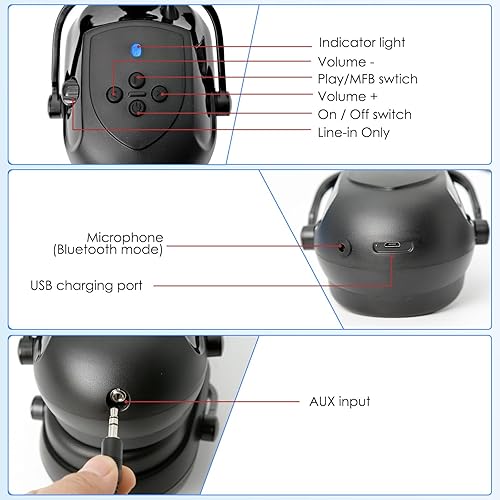 Indicator light
Volume -
Play/MFB swtich
Volume +
On / Off switch
Line-in Only

Microphone
(Bluetooth mode)

USB charging port

AUX input