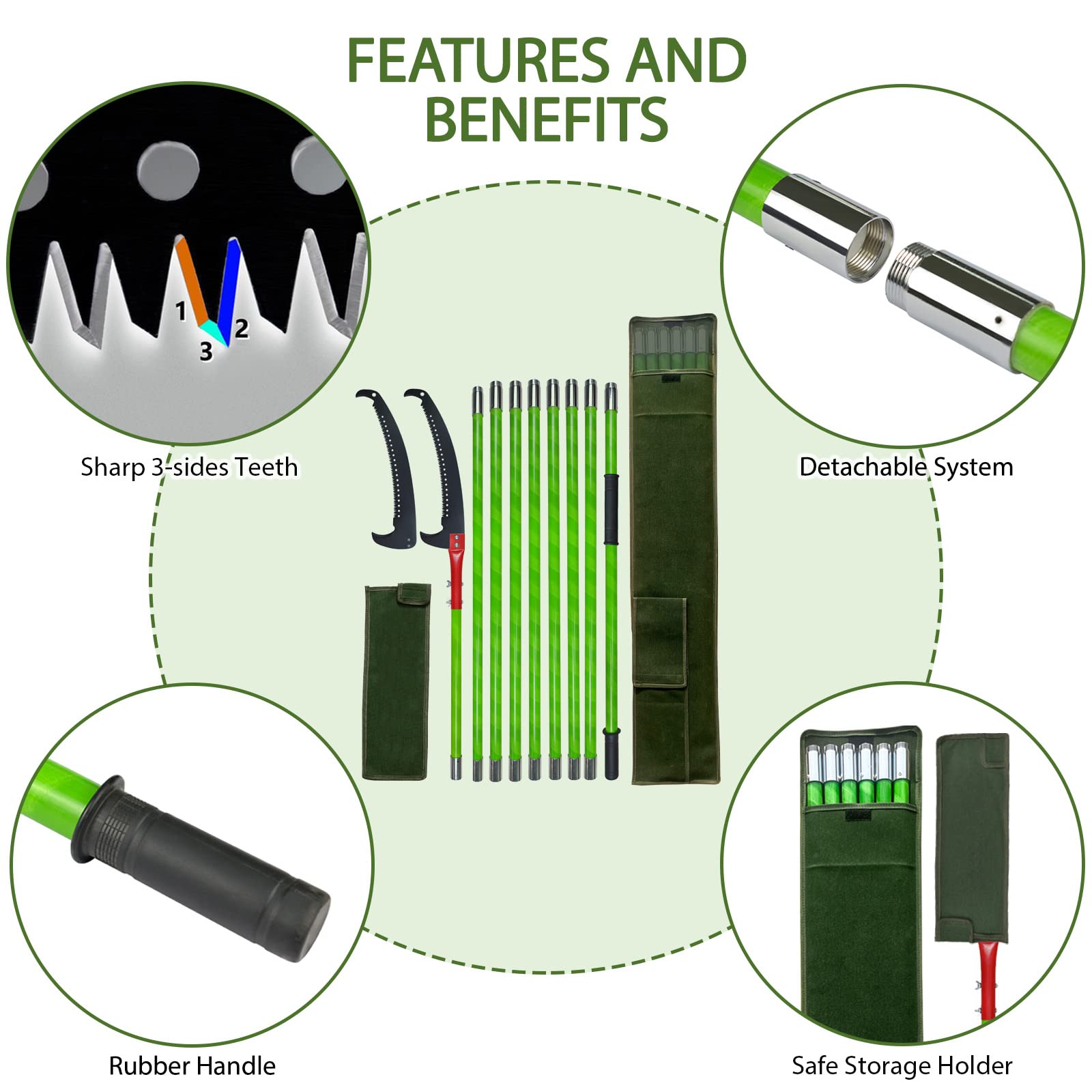 FEATURES AND BENEFITS

1
2
3

Sharp 3-sides Teeth

Detachable System

Rubber Handle

Safe Storage Holder