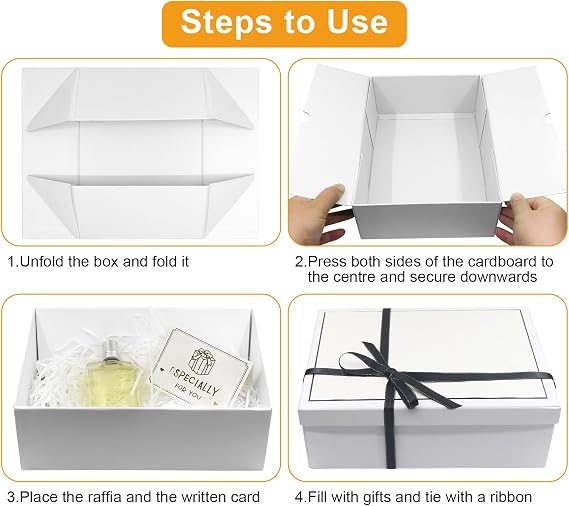 Steps to Use

1.Unfold the box and fold it

2.Press both sides of the cardboard to the centre and secure downwards

ESPECIALLY
FOR YOU

3.Place the raffia and the written card

4.Fill with gifts and tie with a ribbon