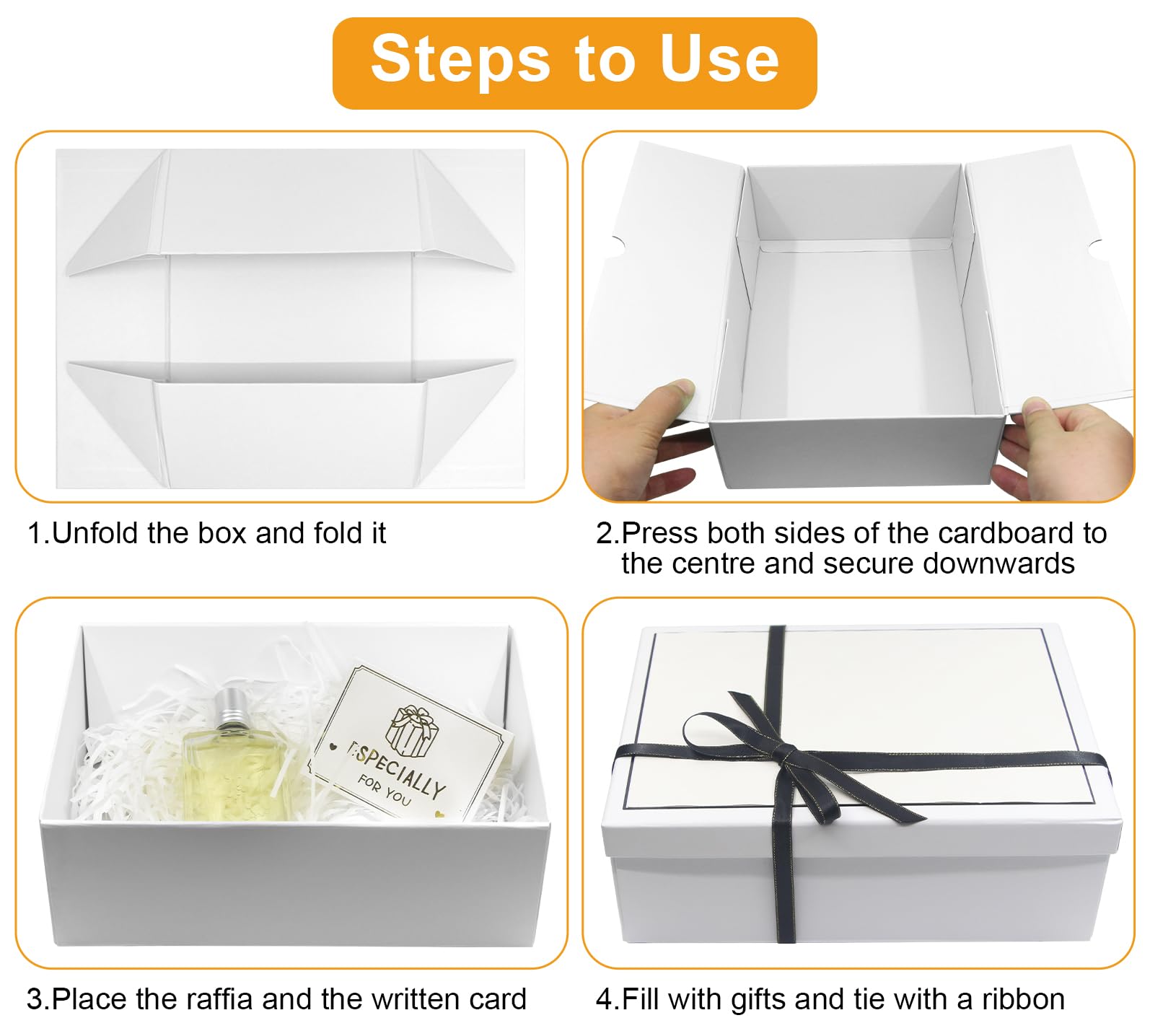 Steps to Use

1.Unfold the box and fold it

2.Press both sides of the cardboard to the centre and secure downwards

ESPECIALLY FOR YOU

3.Place the raffia and the written card

4.Fill with gifts and tie with a ribbon