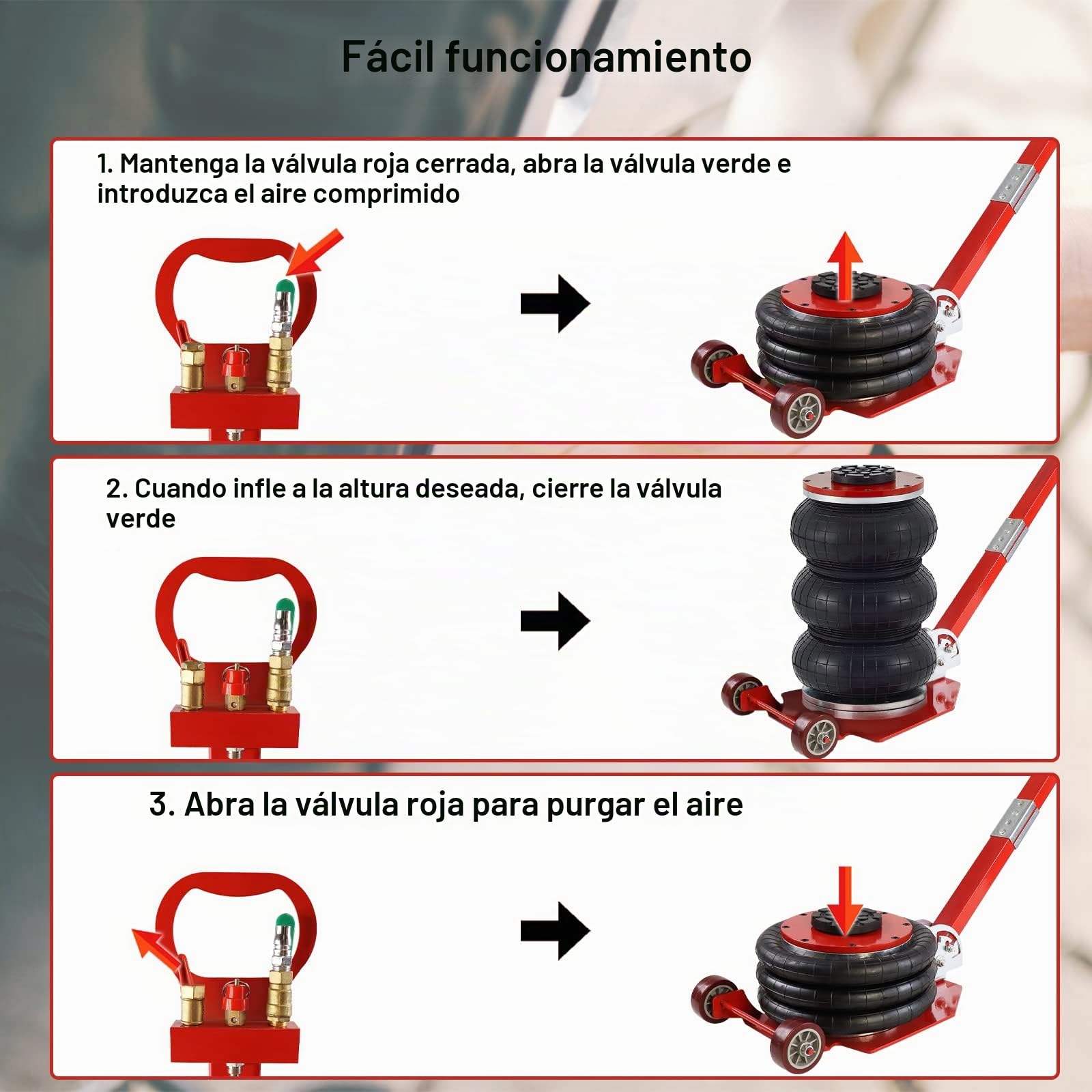 Fácil funcionamiento

1. Mantenga la válvula roja cerrada, abra la válvula verde e introduzca el aire comprimido

2. Cuando infle a la altura deseada, cierre la válvula verde

3. Abra la válvula roja para purgar el aire