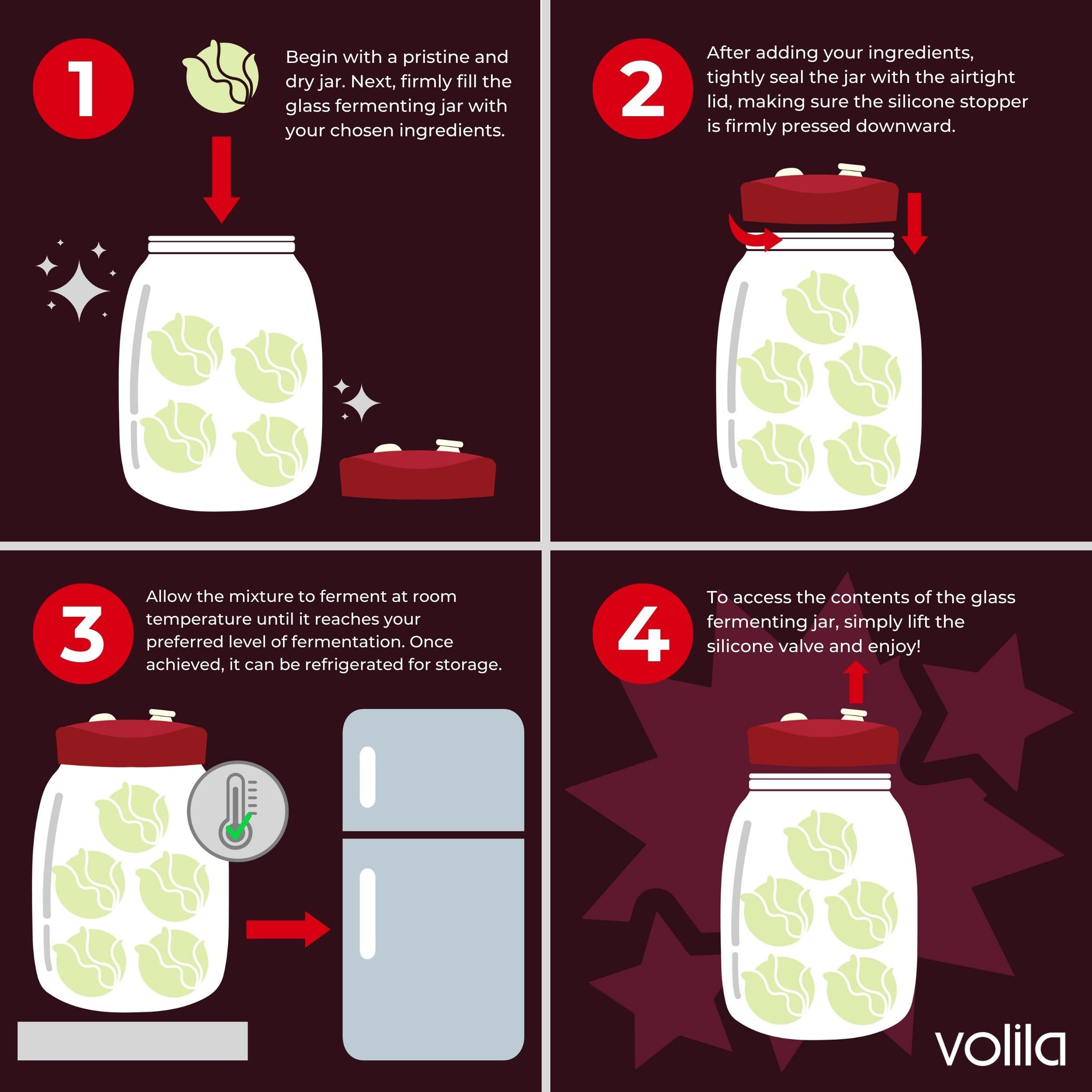 1

Begin with a pristine and dry jar. Next, firmly fill the glass fermenting jar with your chosen ingredients.

2

After adding your ingredients, tightly seal the jar with the airtight lid, making sure the silicone stopper is firmly pressed downward.

3

Allow the mixture to ferment at room temperature until it reaches your preferred level of fermentation. Once achieved, it can be refrigerated for storage.

4

To access the contents of the glass fermenting jar, simply lift the silicone valve and enjoy!

volila