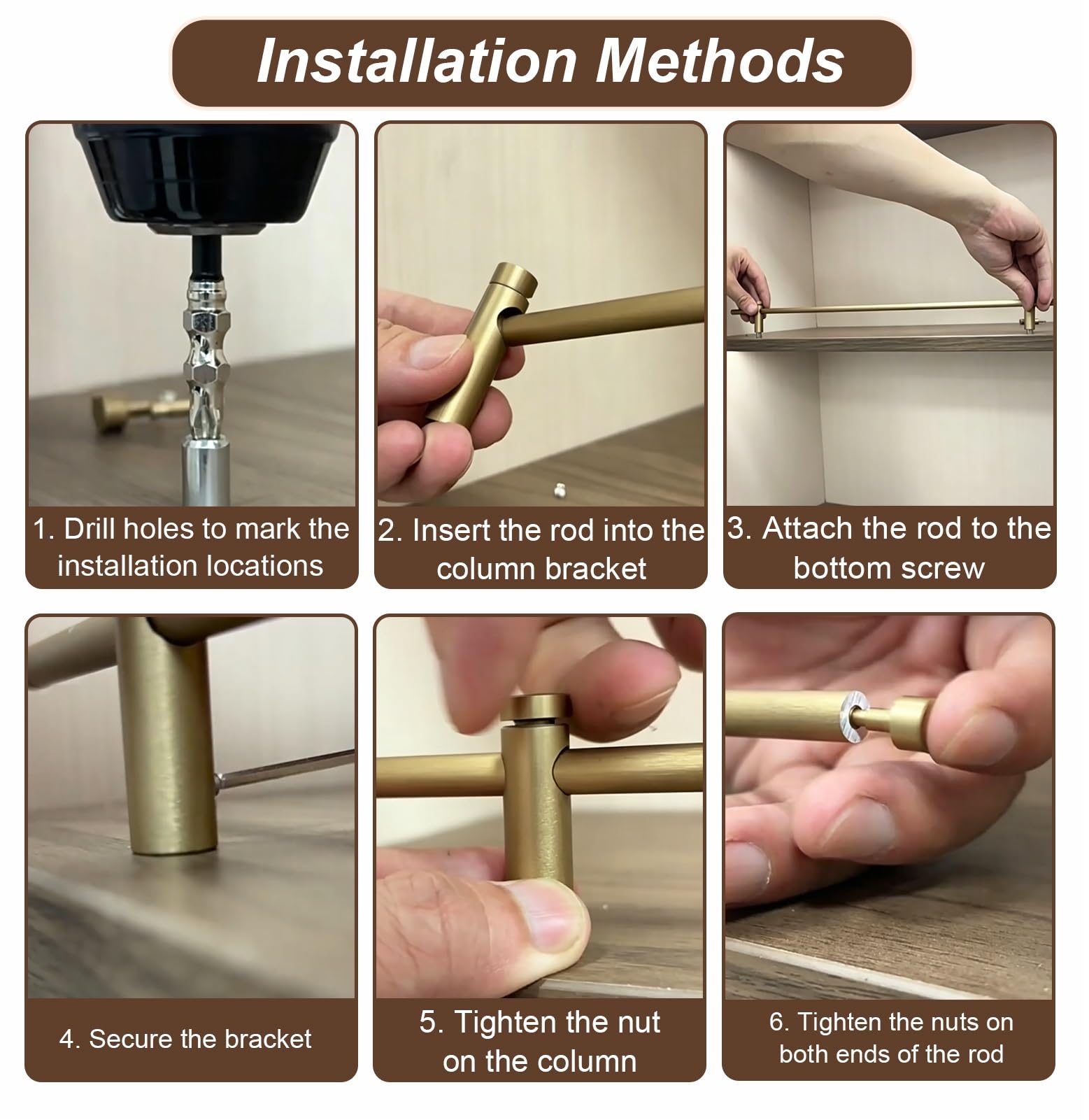 Installation Methods

1. Drill holes to mark the installation locations

2. Insert the rod into the column bracket

3. Attach the rod to the bottom screw

4. Secure the bracket

5. Tighten the nut on the column

6. Tighten the nuts on both ends of the rod