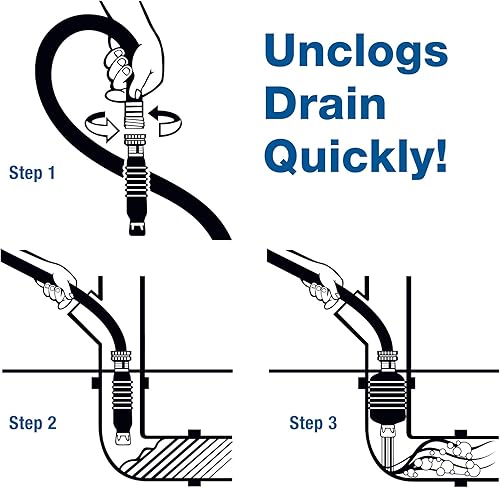 Unclogs Drain Quickly!

Step 1

Step 2

Step 3