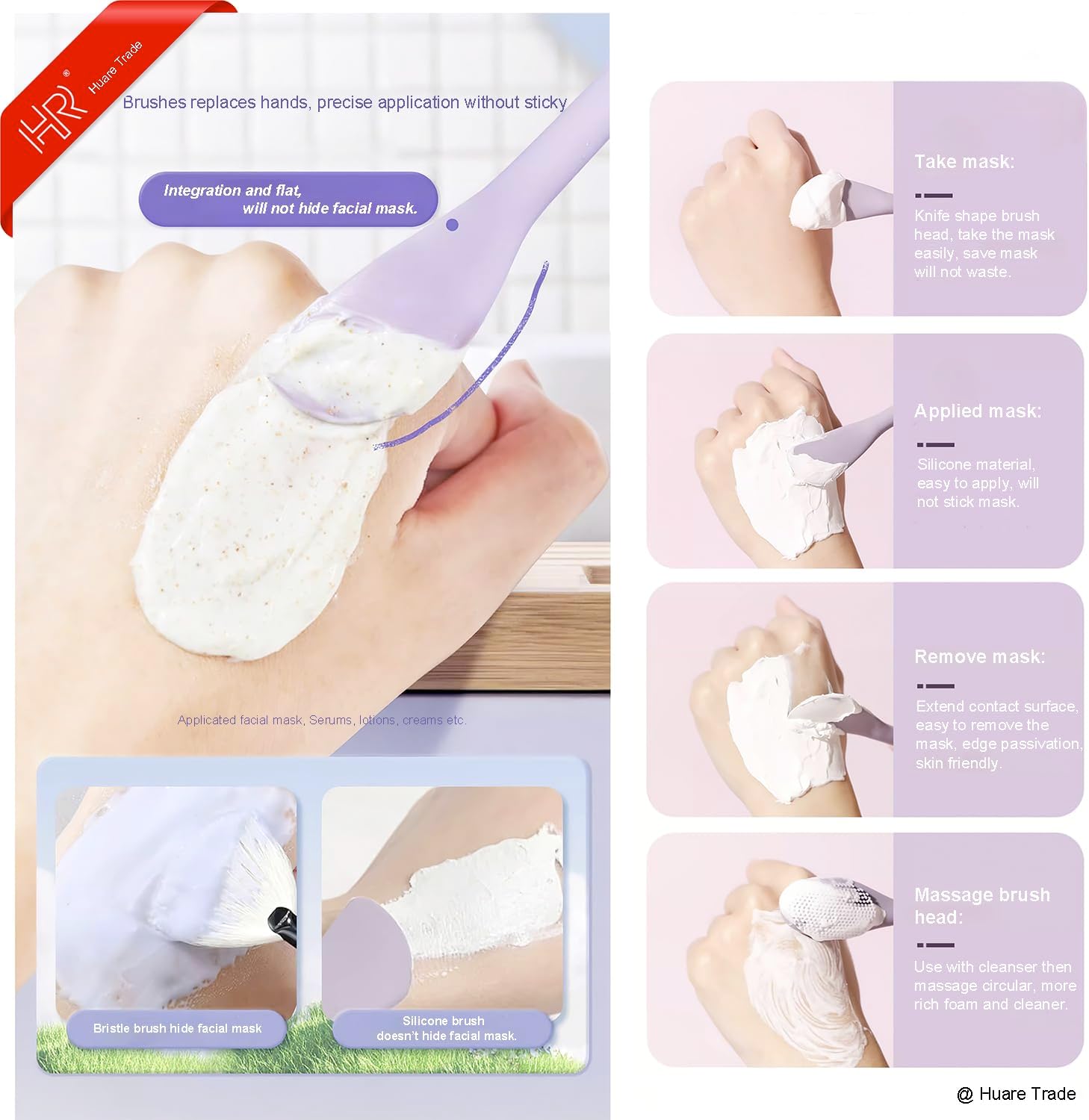 HR® Huare Trade

Brushes replaces hands, precise application without sticky

Integration and flat, will not hide facial mask.

Applicated facial mask, Serums, lotions, creams etc.

Bristle brush hide facial mask

Silicone brush doesn't hide facial mask.

Take mask:

Knife shape brush head, take the mask easily, save mask will not waste.

Applied mask:

Silicone material, easy to apply, will not stick mask.

Remove mask:

Extend contact surface, easy to remove the mask, edge passivation, skin friendly.

Massage brush head:

Use with cleanser then massage circular, more rich foam and cleaner.

@ Huare Trade