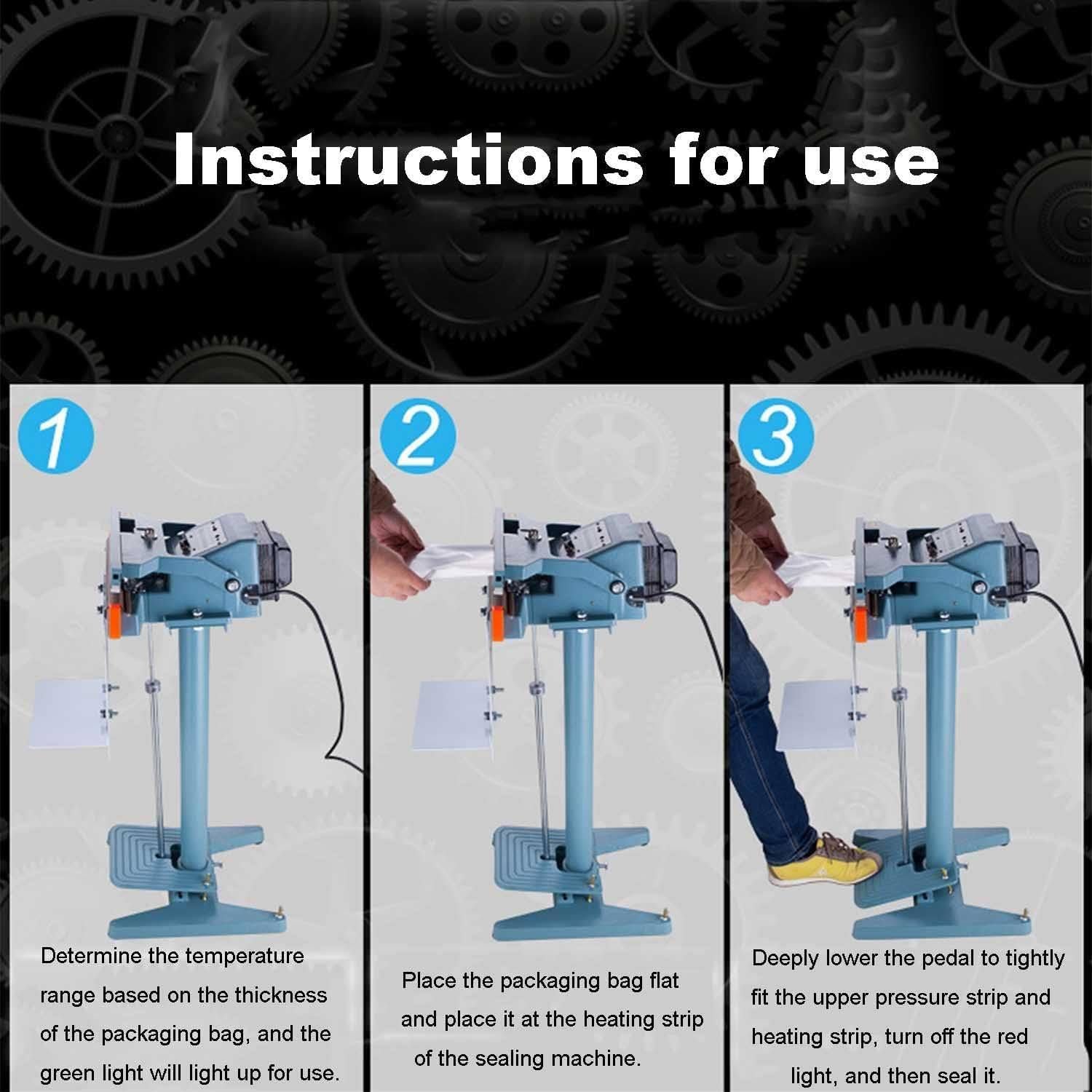 Instructions for use

1

Determine the temperature range based on the thickness of the packaging bag, and the green light will light up for use.

2

Place the packaging bag flat and place it at the heating strip of the sealing machine.

3

Deeply lower the pedal to tightly fit the upper pressure strip and heating strip, turn off the red light, and then seal it.