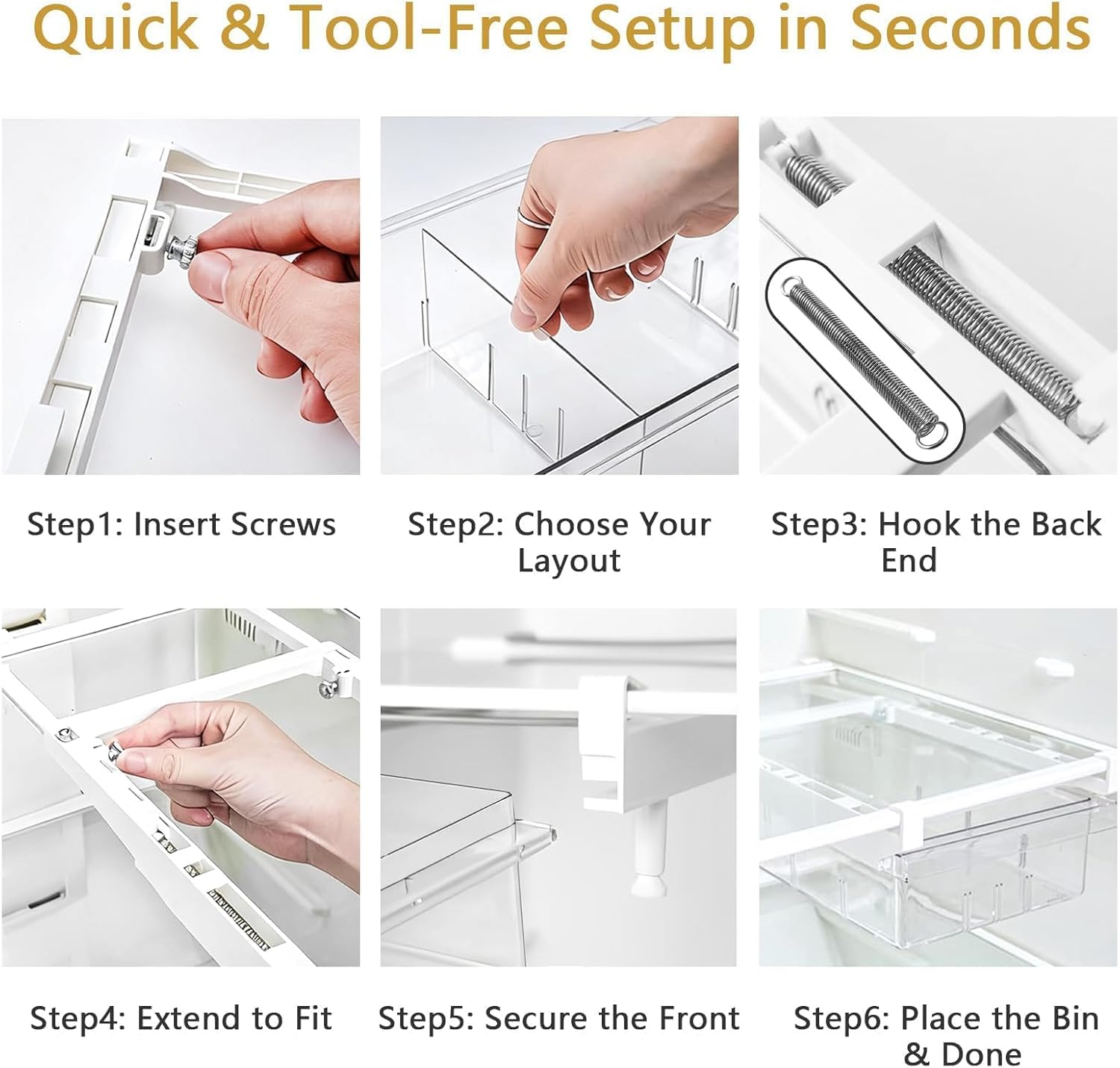 Quick & Tool-Free Setup in Seconds

Step1: Insert Screws

Step2: Choose Your Layout

Step3: Hook the Back End

Step4: Extend to Fit

Step5: Secure the Front

Step6: Place the Bin & Done