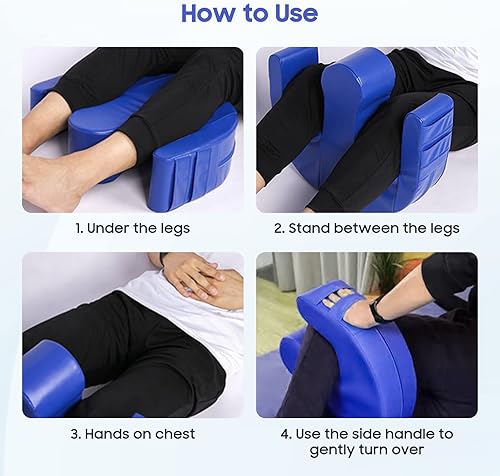 How to Use

1. Under the legs

2. Stand between the legs

3. Hands on chest

4. Use the side handle to gently turn over