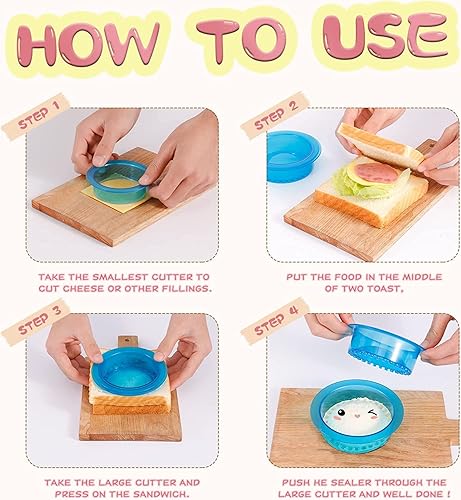 HOW TO USE

STEP 1

TAKE THE SMALLEST CUTTER TO CUT CHEESE OR OTHER FILLINGS.

STEP 2

PUT THE FOOD IN THE MIDDLE OF TWO TOAST.

STEP 3

TAKE THE LARGE CUTTER AND PRESS ON THE SANDWICH.

STEP 4

PUSH HE SEALER THROUGH THE LARGE CUTTER AND WELL DONE !