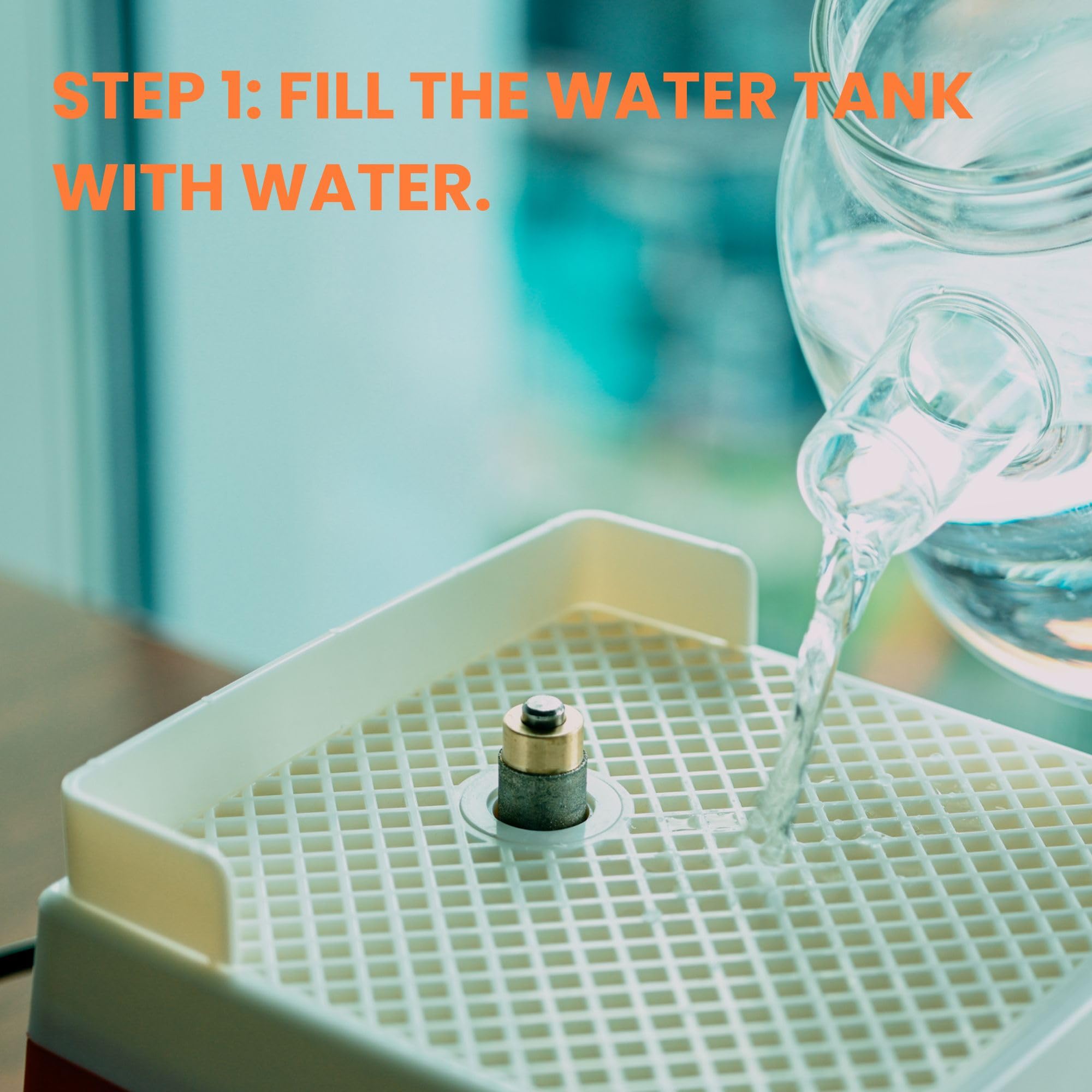 STEP 1: FILL THE WATER TANK WITH WATER.