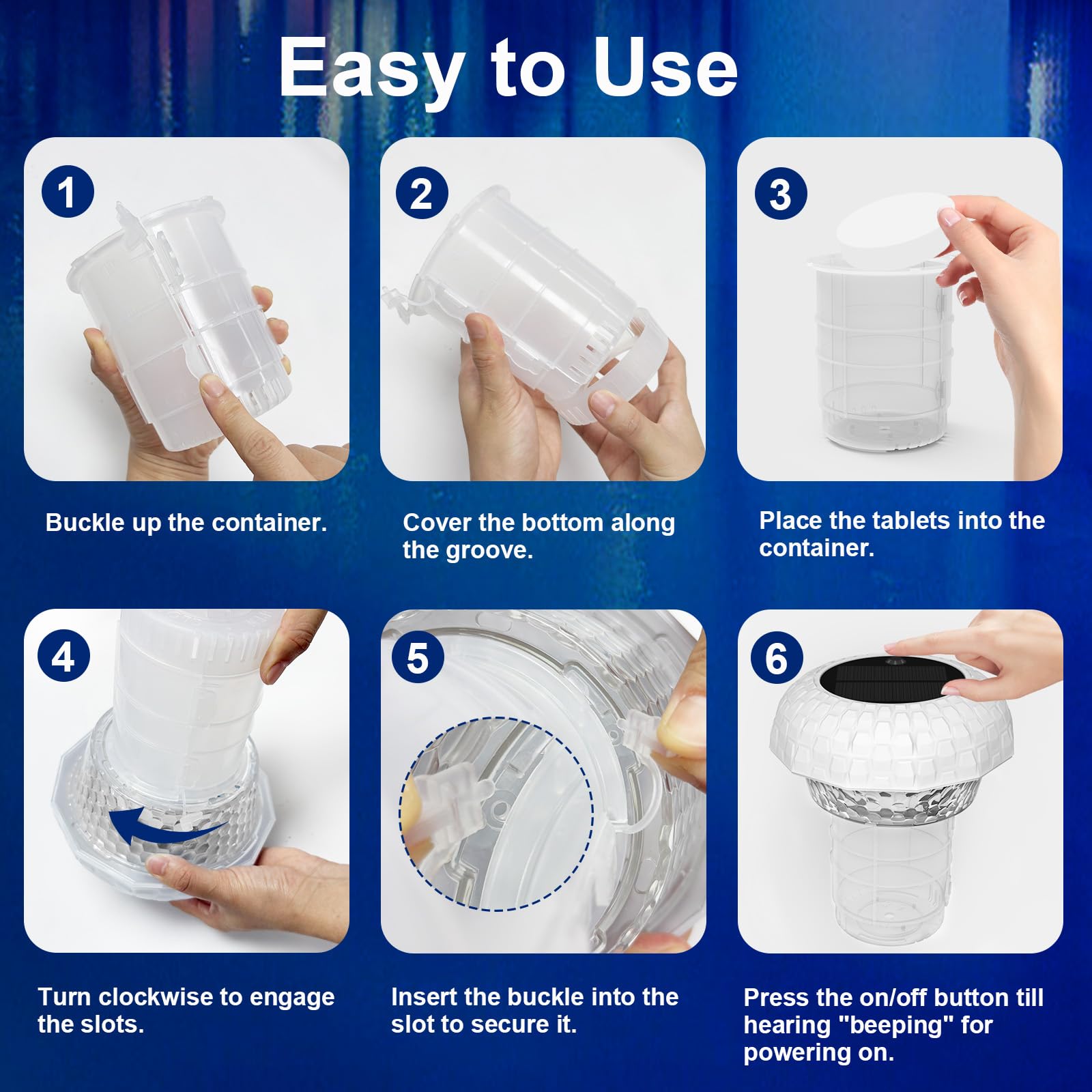 Easy to Use

1

Buckle up the container.

2

Cover the bottom along the groove.

3

Place the tablets into the container.

4

Turn clockwise to engage the slots.

5

Insert the buckle into the slot to secure it.

6

Press the on/off button till hearing "beeping" for powering on.