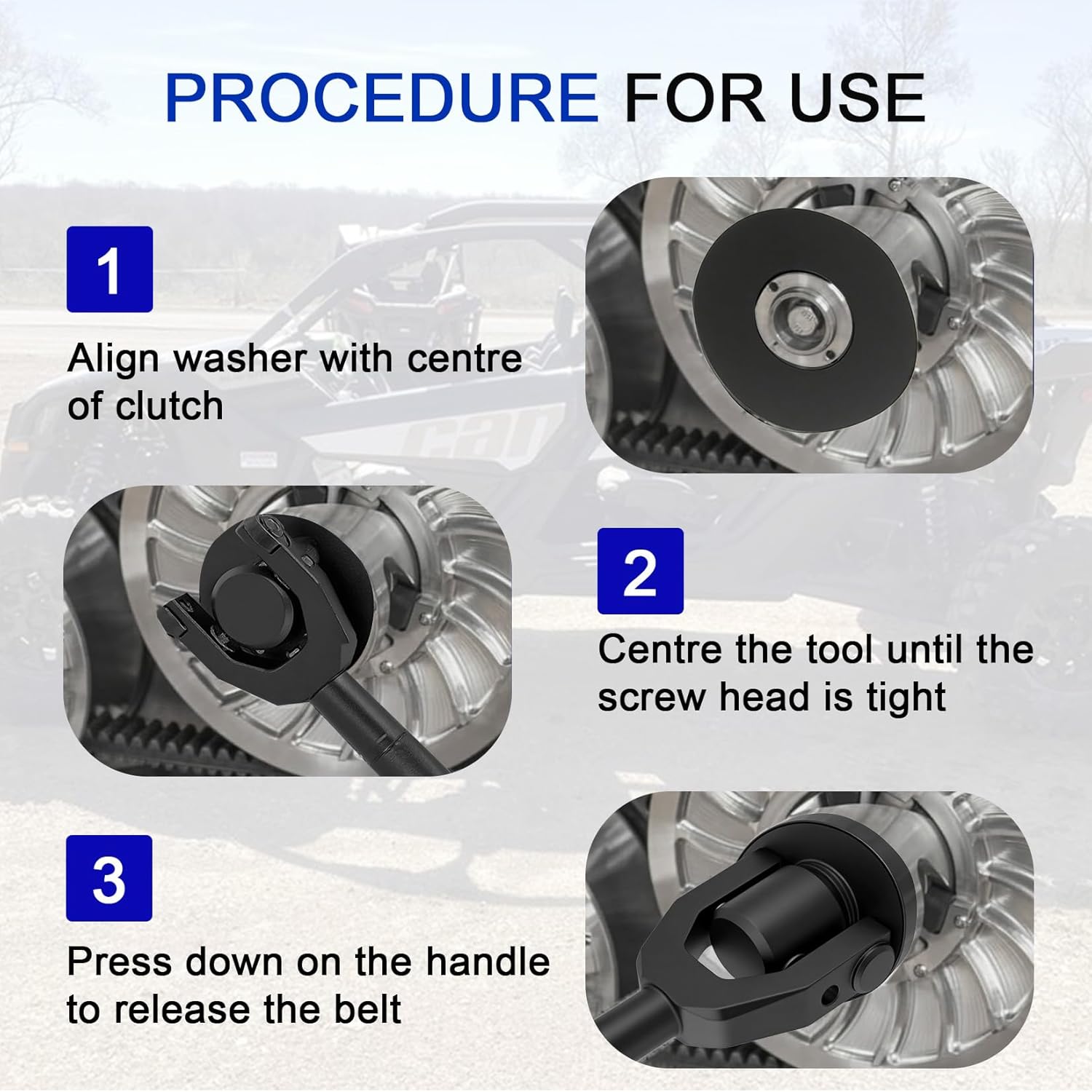 PROCEDURE FOR USE

1

Align washer with centre of clutch

2

Centre the tool until the screw head is tight

3

Press down on the handle to release the belt