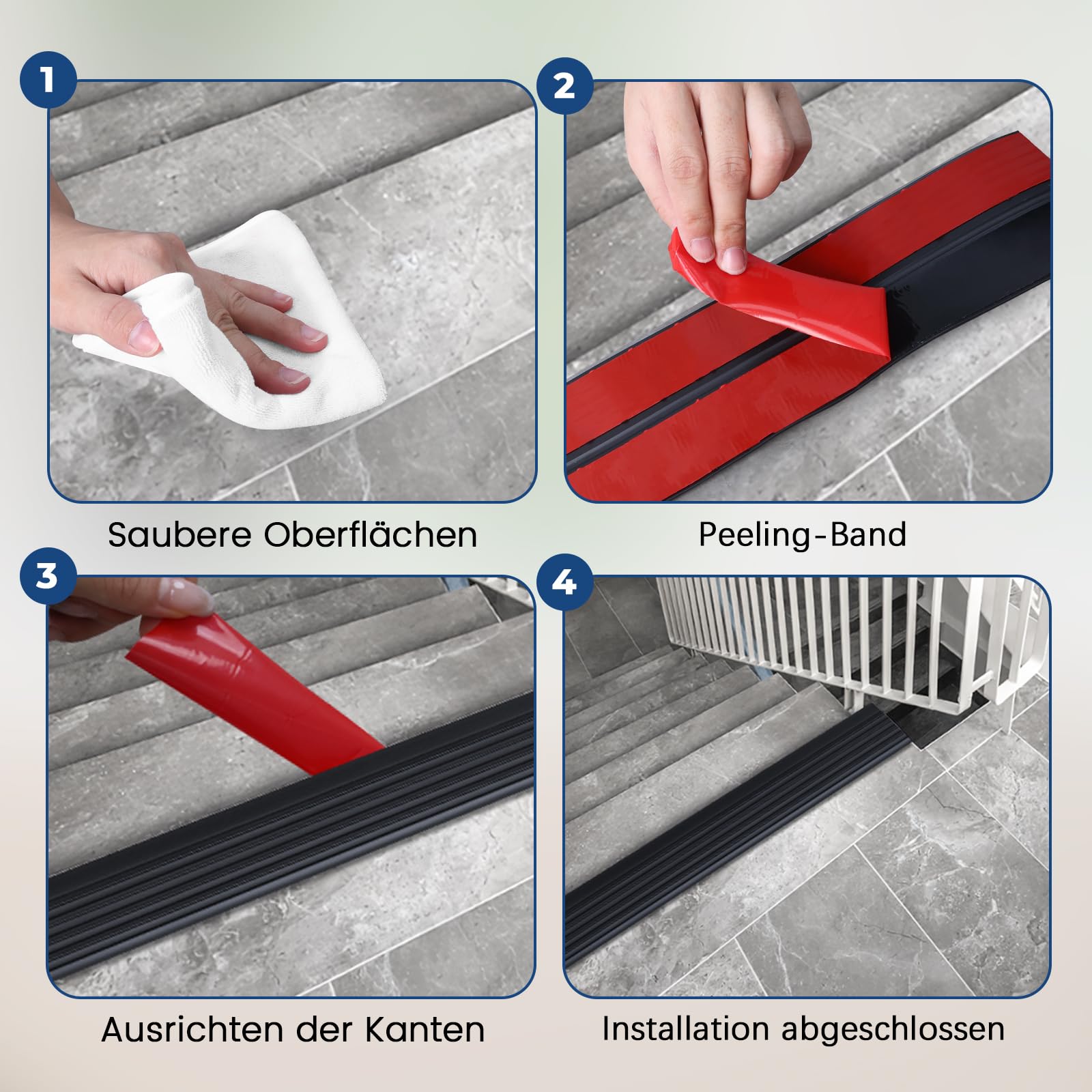 1

Saubere Oberflächen

2

Peeling-Band

3

Ausrichten der Kanten

4

Installation abgeschlossen