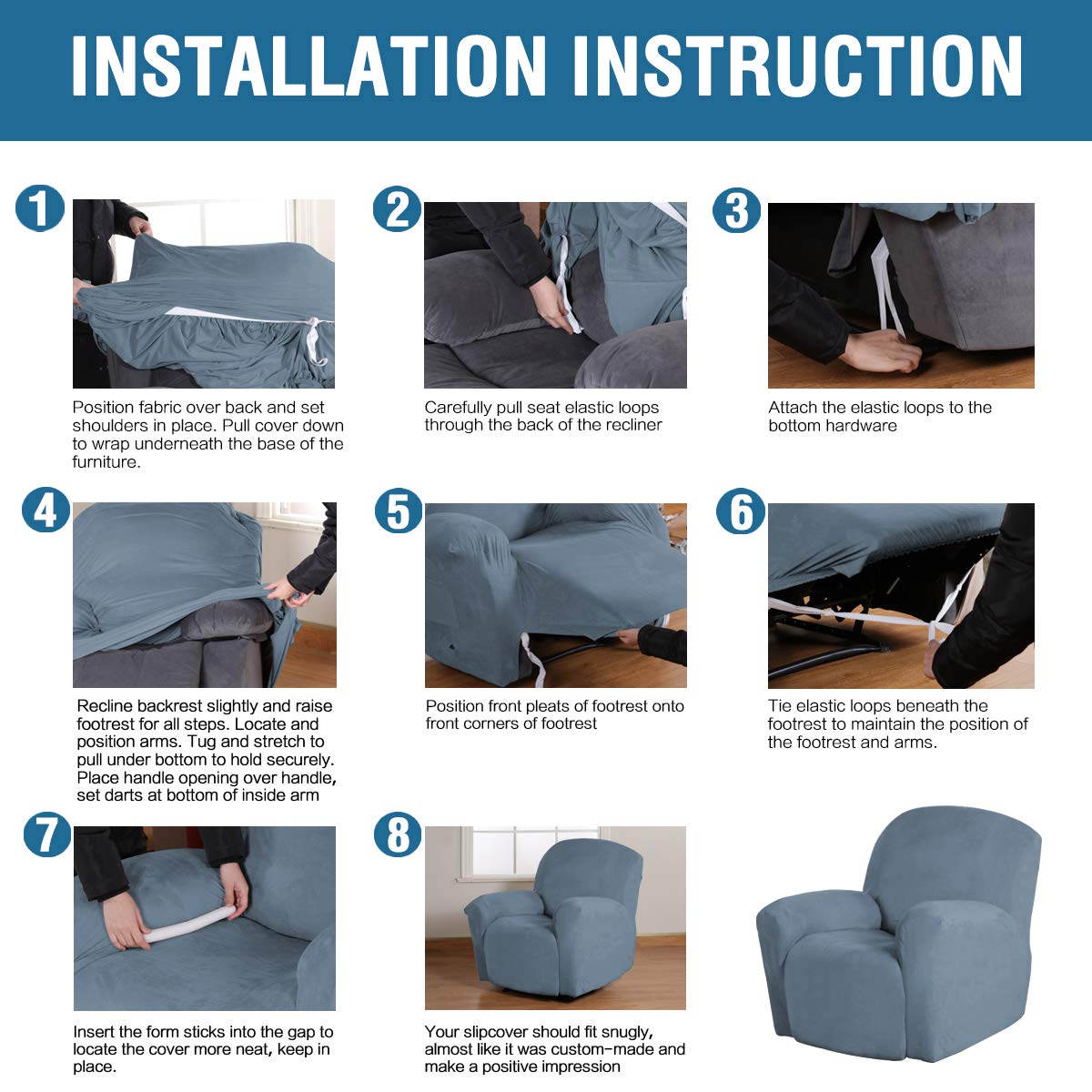 INSTALLATION INSTRUCTION

1

Position fabric over back and set shoulders in place. Pull cover down to wrap underneath the base of the furniture.

2

Carefully pull seat elastic loops through the back of the recliner

3

Attach the elastic loops to the bottom hardware

4

Recline backrest slightly and raise footrest for all steps. Locate and position arms. Tug and stretch to pull under bottom to hold securely. Place handle opening over handle, set darts at bottom of inside arm

5

Position front pleats of footrest onto front corners of footrest

6

Tie elastic loops beneath the footrest to maintain the position of the footrest and arms.

7

Insert the form sticks into the gap to locate the cover more neat, keep in place.

8

Your slipcover should fit snugly, almost like it was custom-made and make a positive impression