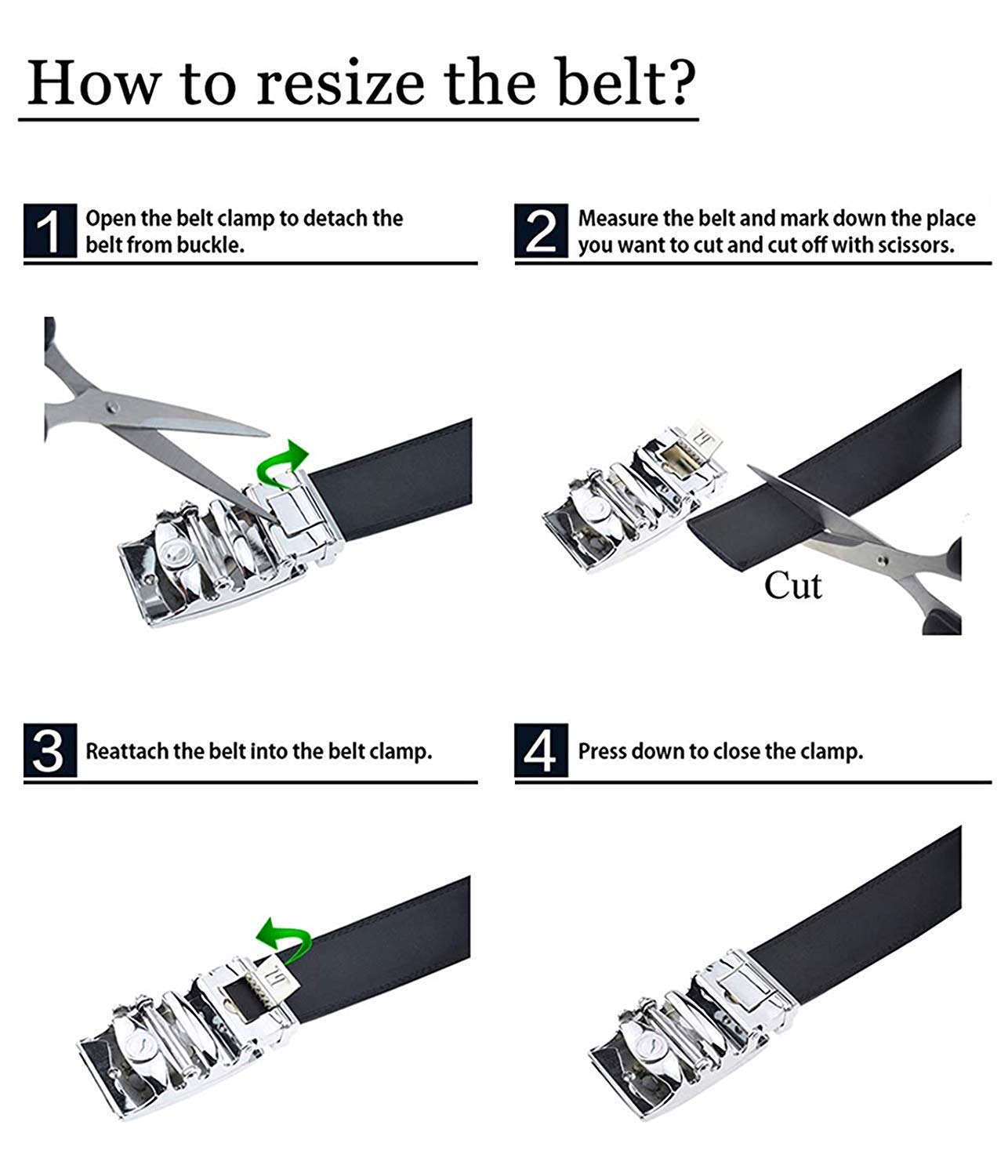 How to resize the belt?

1 Open the belt clamp to detach the belt from buckle.

2 Measure the belt and mark down the place you want to cut and cut off with scissors.

Cut

3 Reattach the belt into the belt clamp.

4 Press down to close the clamp.