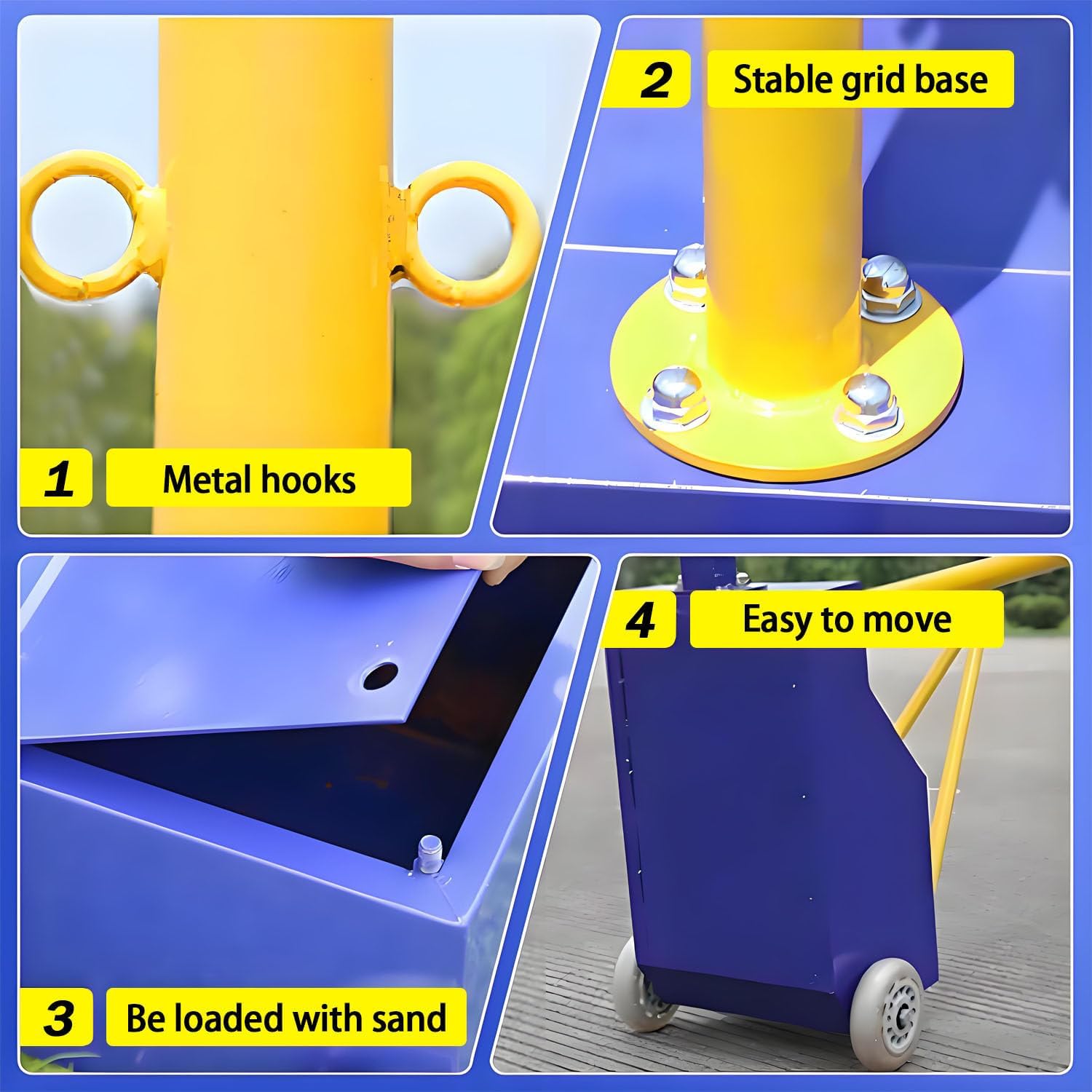 1 Metal hooks

2 Stable grid base

3 Be loaded with sand

4 Easy to move