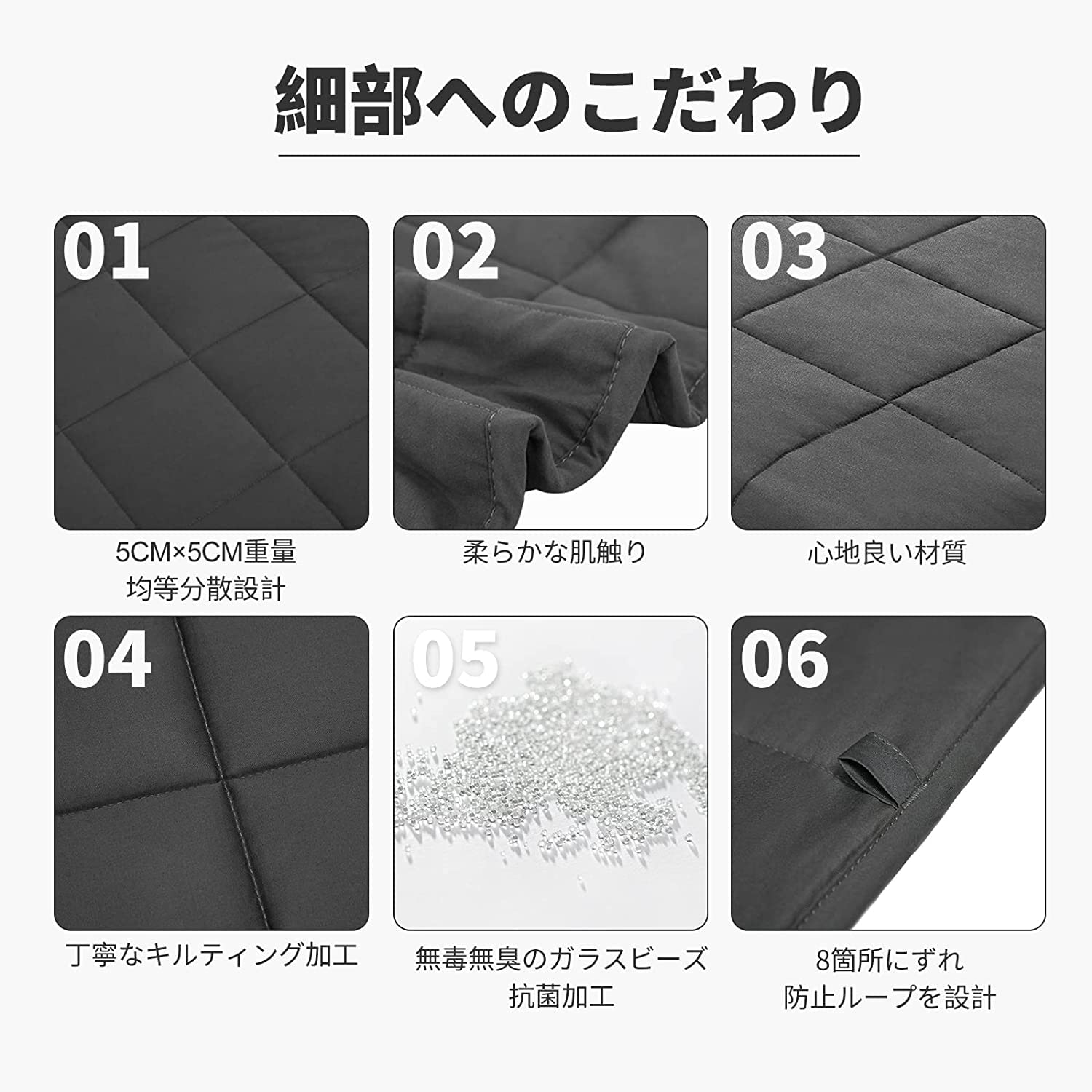 細部へのこだわり

01

5CM×5CM重量
均等分散設計

02

柔らかな肌触り

03

心地良い材質

04

丁寧なキルティング加工

05

無毒無臭のガラスビーズ
抗菌加工

06

8箇所にずれ
防止ループを設計