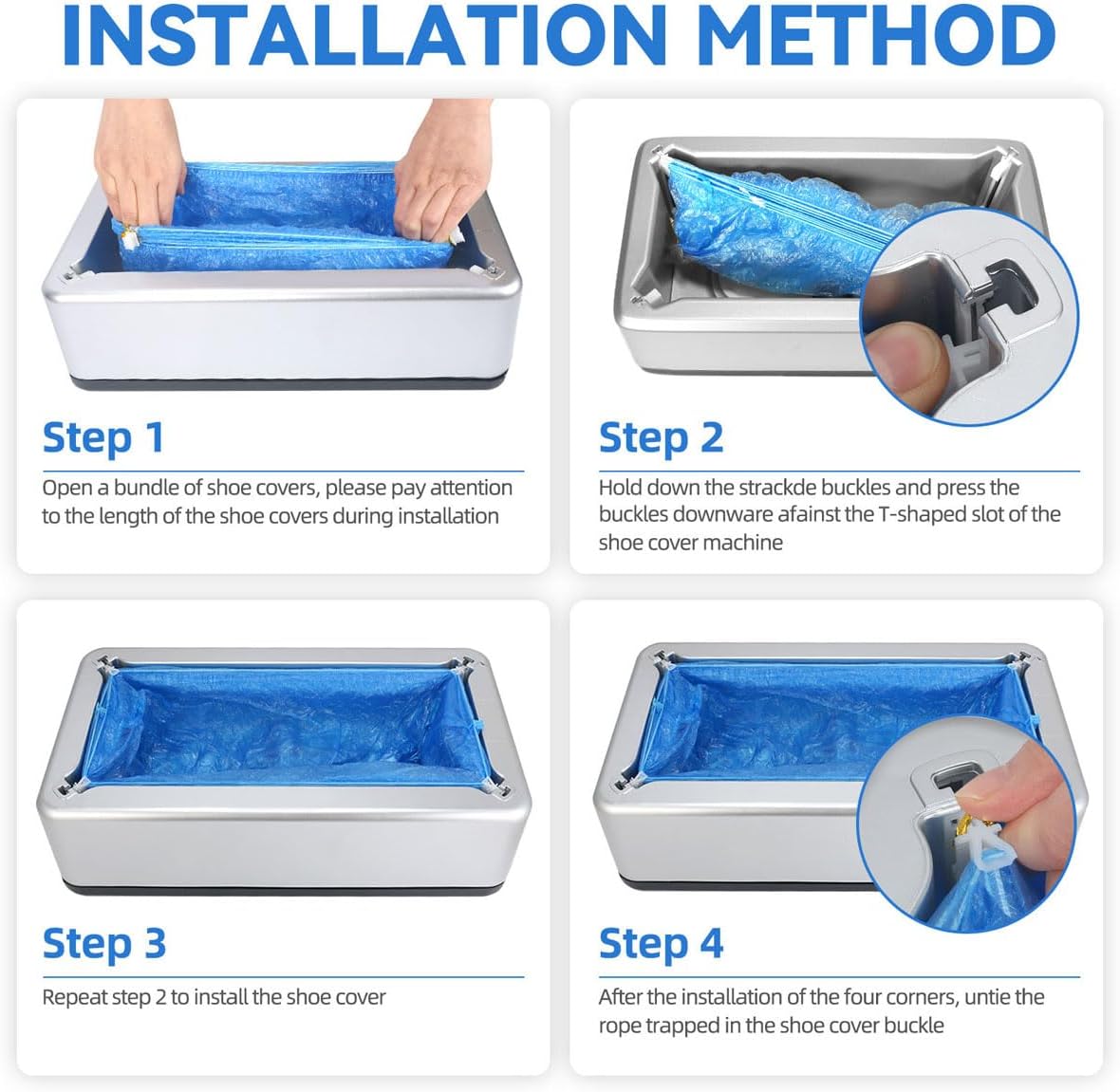 INSTALLATION METHOD

Step 1

Open a bundle of shoe covers, please pay attention to the length of the shoe covers during installation

Step 2

Hold down the strackde buckles and press the buckles downware afainst the T-shaped slot of the shoe cover machine

Step 3

Repeat step 2 to install the shoe cover

Step 4

After the installation of the four corners, untie the rope trapped in the shoe cover buckle