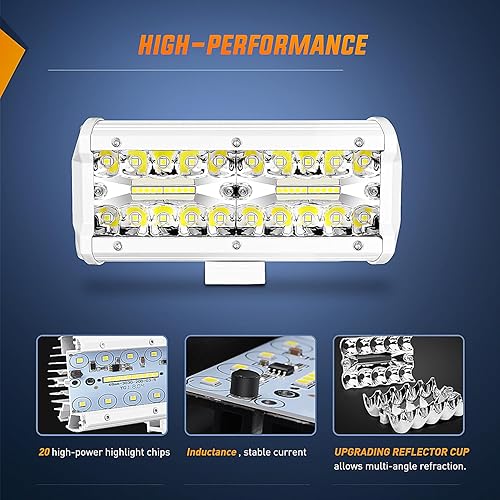 HIGH-PERFORMANCE

20 high-power highlight chips

Inductance , stable current

UPGRADING REFLECTOR CUP allows multi-angle refraction.