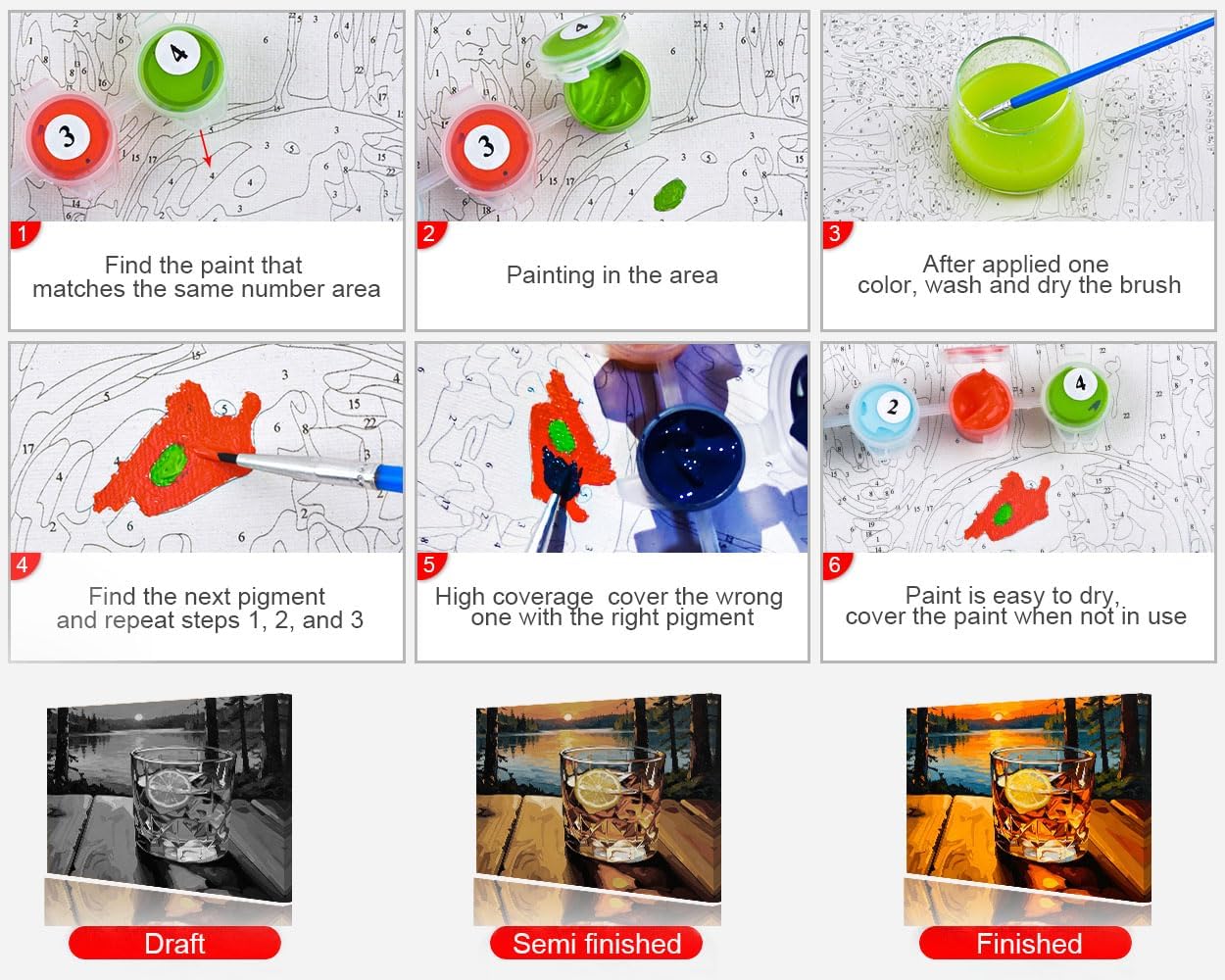 1
Find the paint that matches the same number area

2
Painting in the area

3
After applied one color, wash and dry the brush

4
Find the next pigment and repeat steps 1, 2, and 3

5
High coverage cover the wrong one with the right pigment

6
Paint is easy to dry, cover the paint when not in use

Draft

Semi finished

Finished