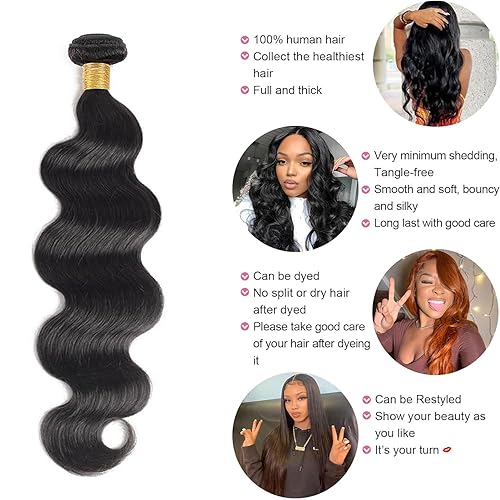 100% human hair
Collect the healthiest hair
Full and thick

Very minimum shedding, Tangle-free
Smooth and soft, bouncy and silky
Long last with good care

Can be dyed
No split or dry hair after dyed
Please take good care of your hair after dyeing it

Can be Restyled
Show your beauty as you like
It's your turn