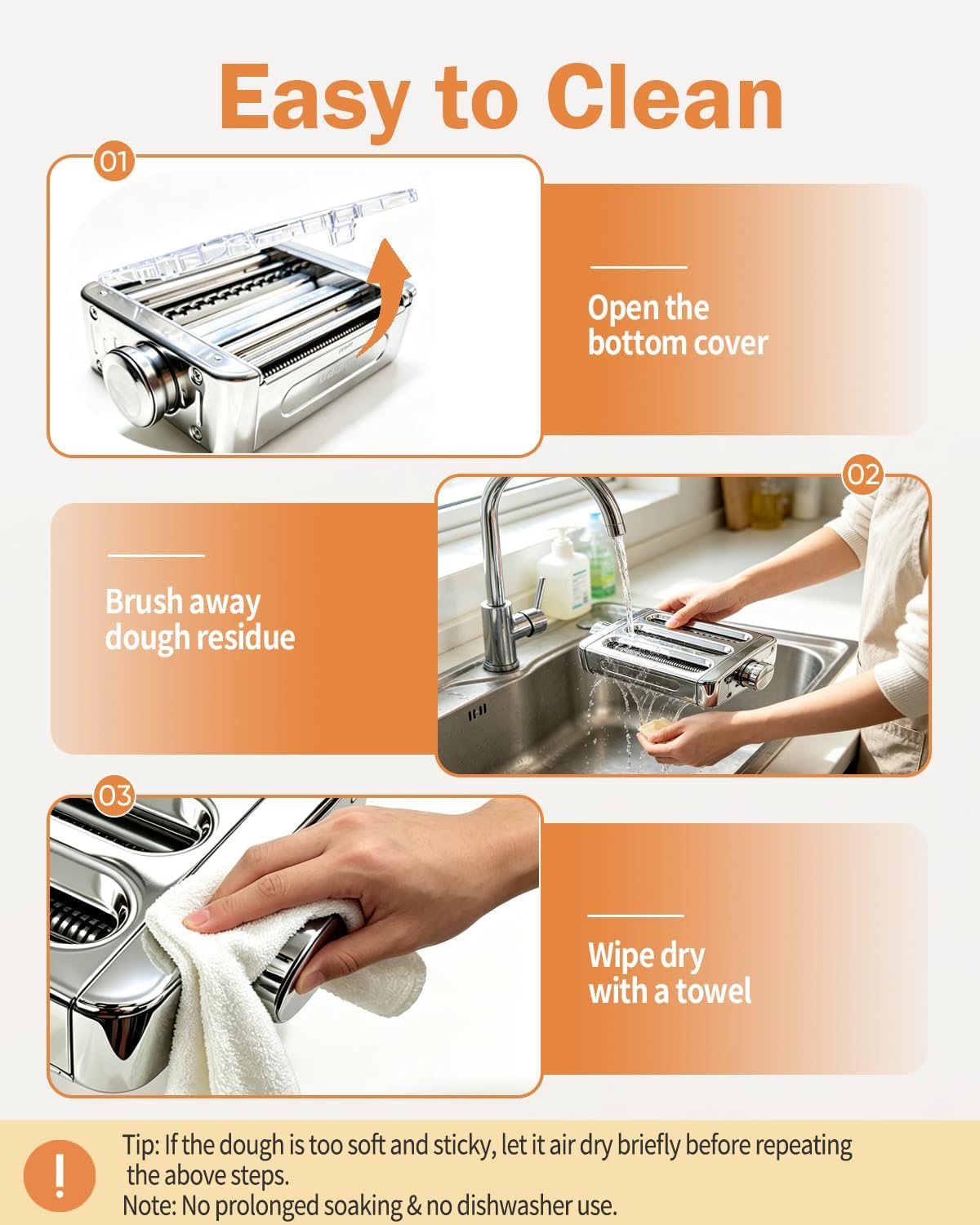 Easy to Clean

01

Open the bottom cover

02

Brush away dough residue

03

Wipe dry with a towel

!

Tip: If the dough is too soft and sticky, let it air dry briefly before repeating the above steps.
Note: No prolonged soaking & no dishwasher use.