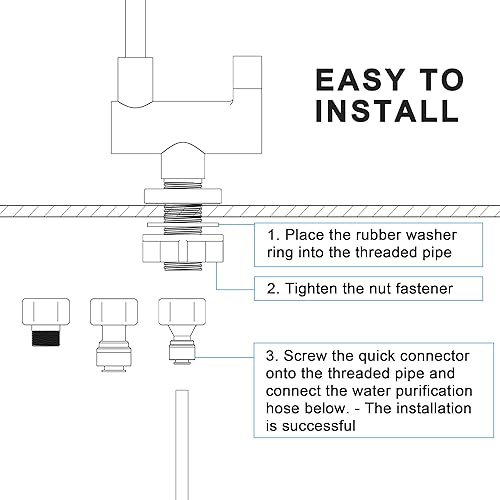 EASY TO INSTALL

1. Place the rubber washer ring into the threaded pipe

2. Tighten the nut fastener

3. Screw the quick connector onto the threaded pipe and connect the water purification hose below. - The installation is successful