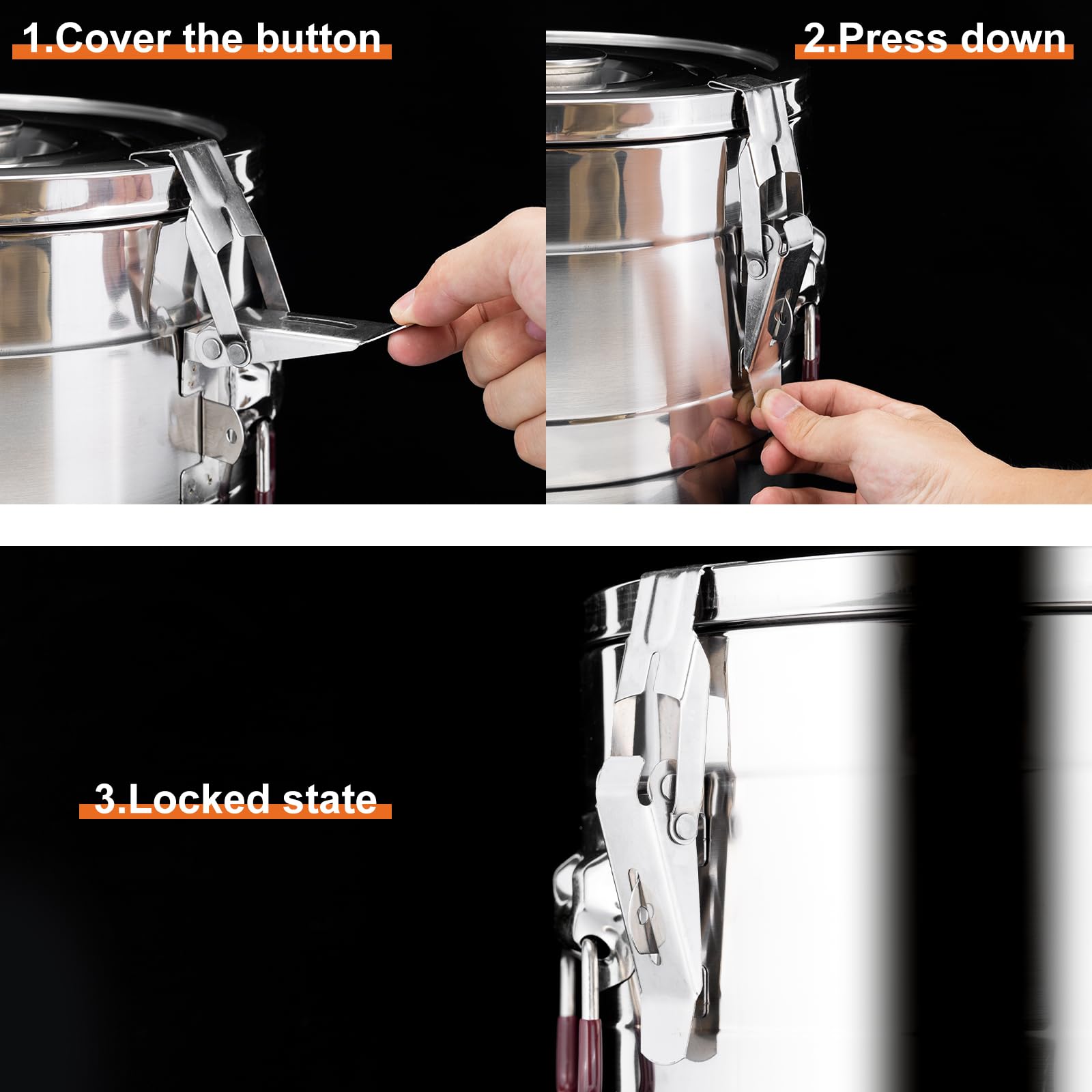 1.Cover the button

2.Press down

3.Locked state