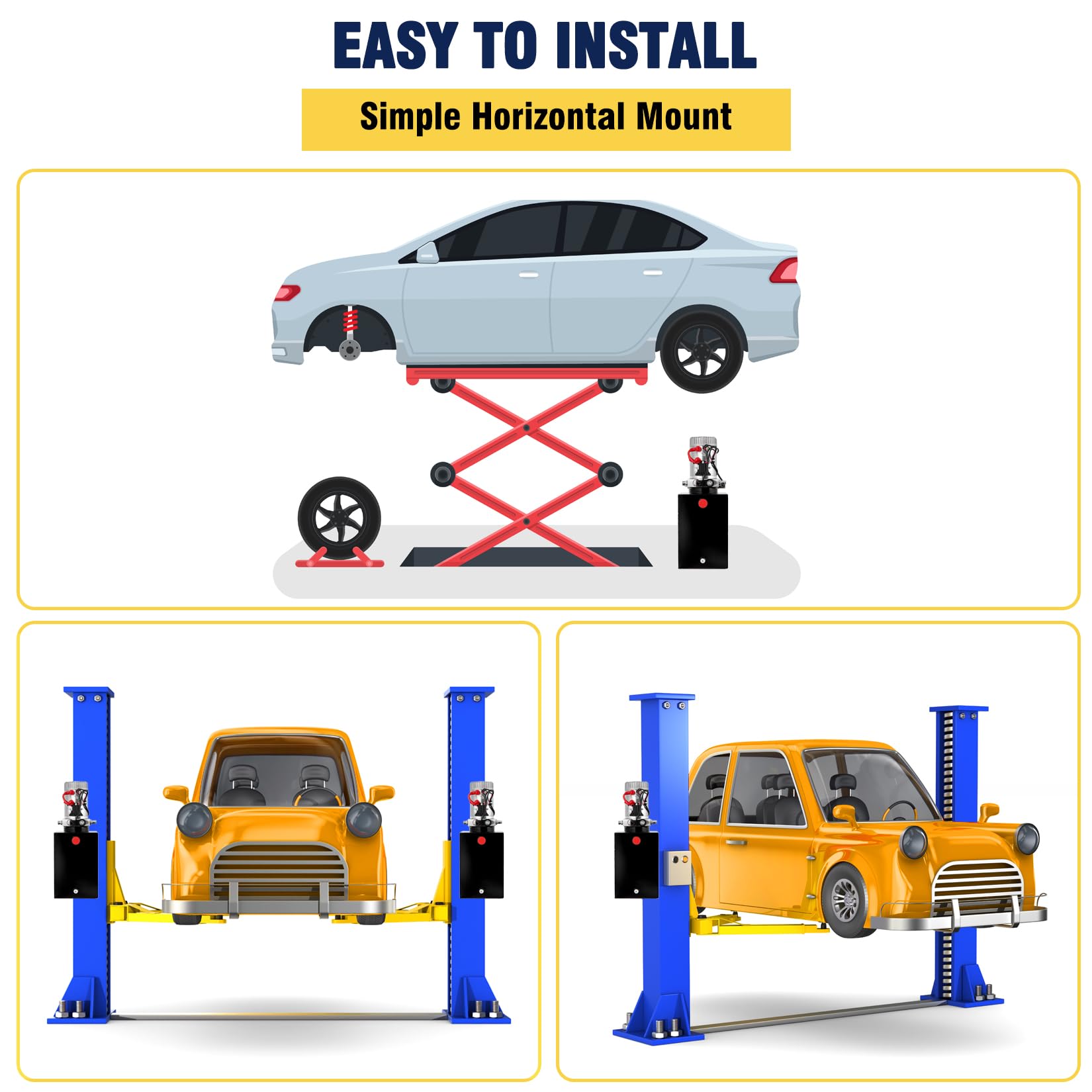 EASY TO INSTALL

Simple Horizontal Mount