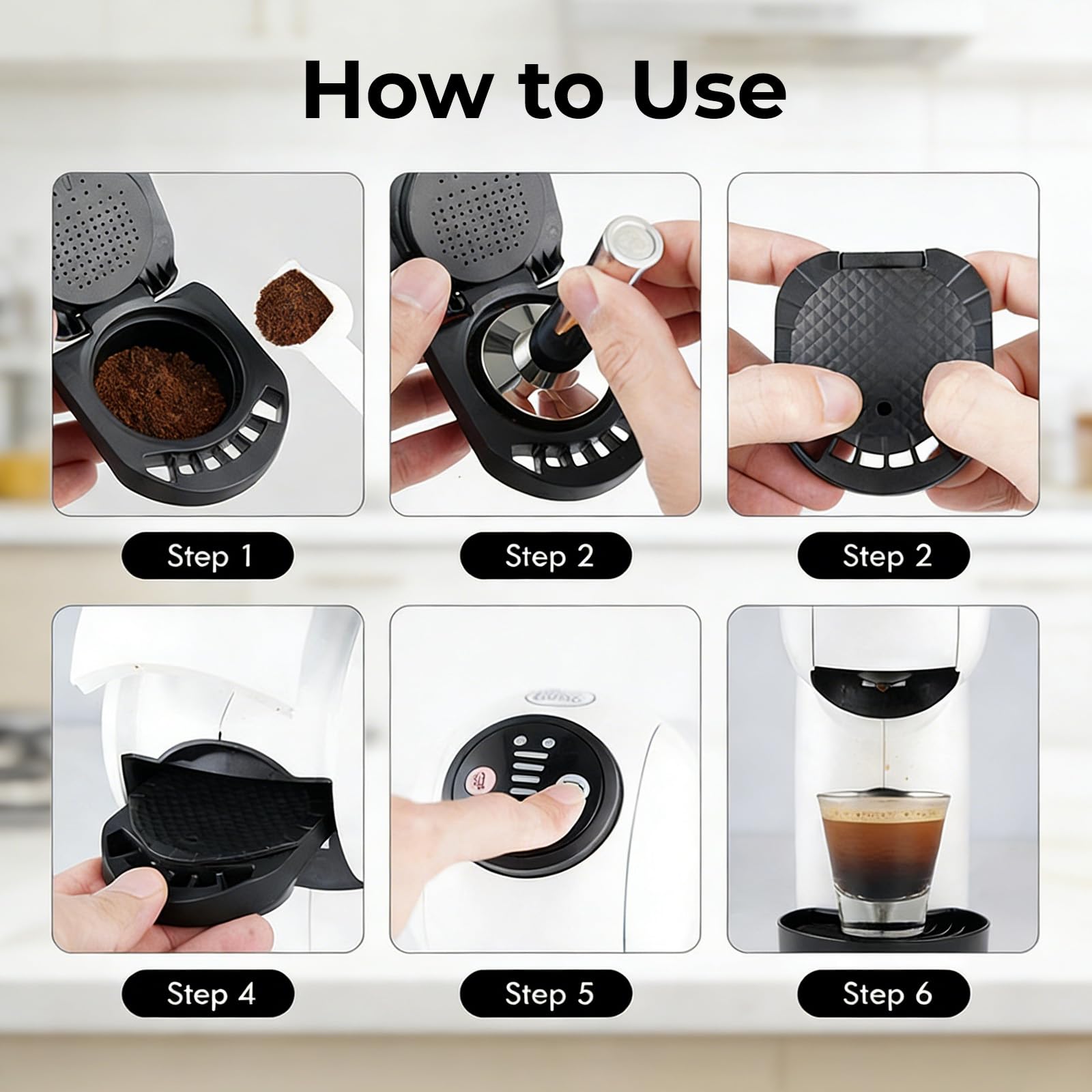 How to Use

Step 1

Step 2

Step 2

Step 4

Step 5

Step 6