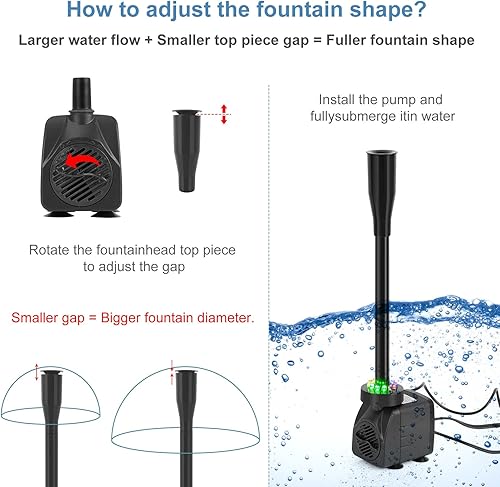 How to adjust the fountain shape?

Larger water flow + Smaller top piece gap = Fuller fountain shape

Rotate the fountainhead top piece to adjust the gap

Smaller gap = Bigger fountain diameter.

Install the pump and fullysubmerge itin water