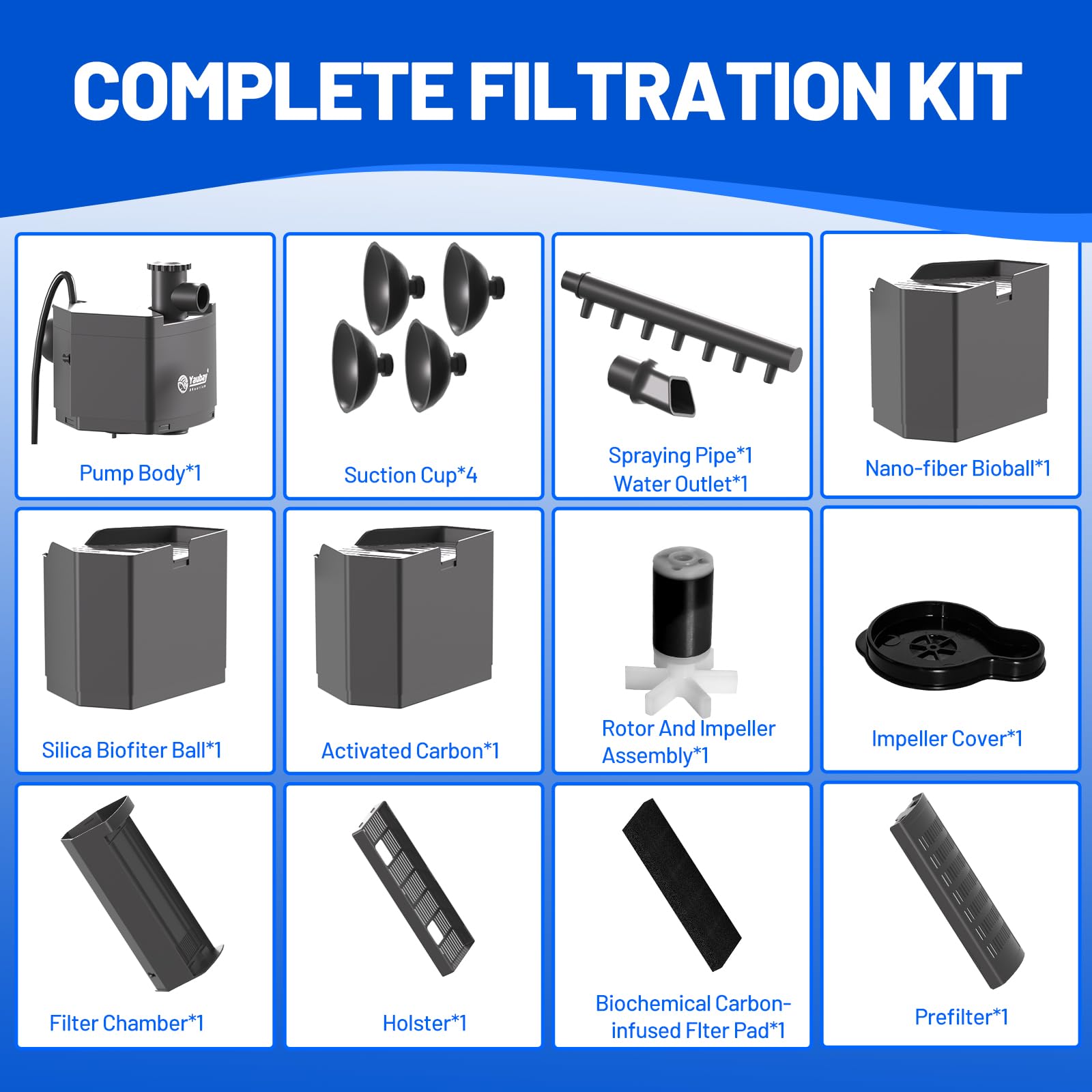 COMPLETE FILTRATION KIT

Yaubay

Pump Body*1

Suction Cup*4

Spraying Pipe*1
Water Outlet*1

Nano-fiber Bioball*1

Silica Biofiter Ball*1

Activated Carbon*1

Rotor And Impeller Assembly*1

Impeller Cover*1

Filter Chamber*1

Holster*1

Biochemical Carbon-infused Flter Pad*1

Prefilter*1