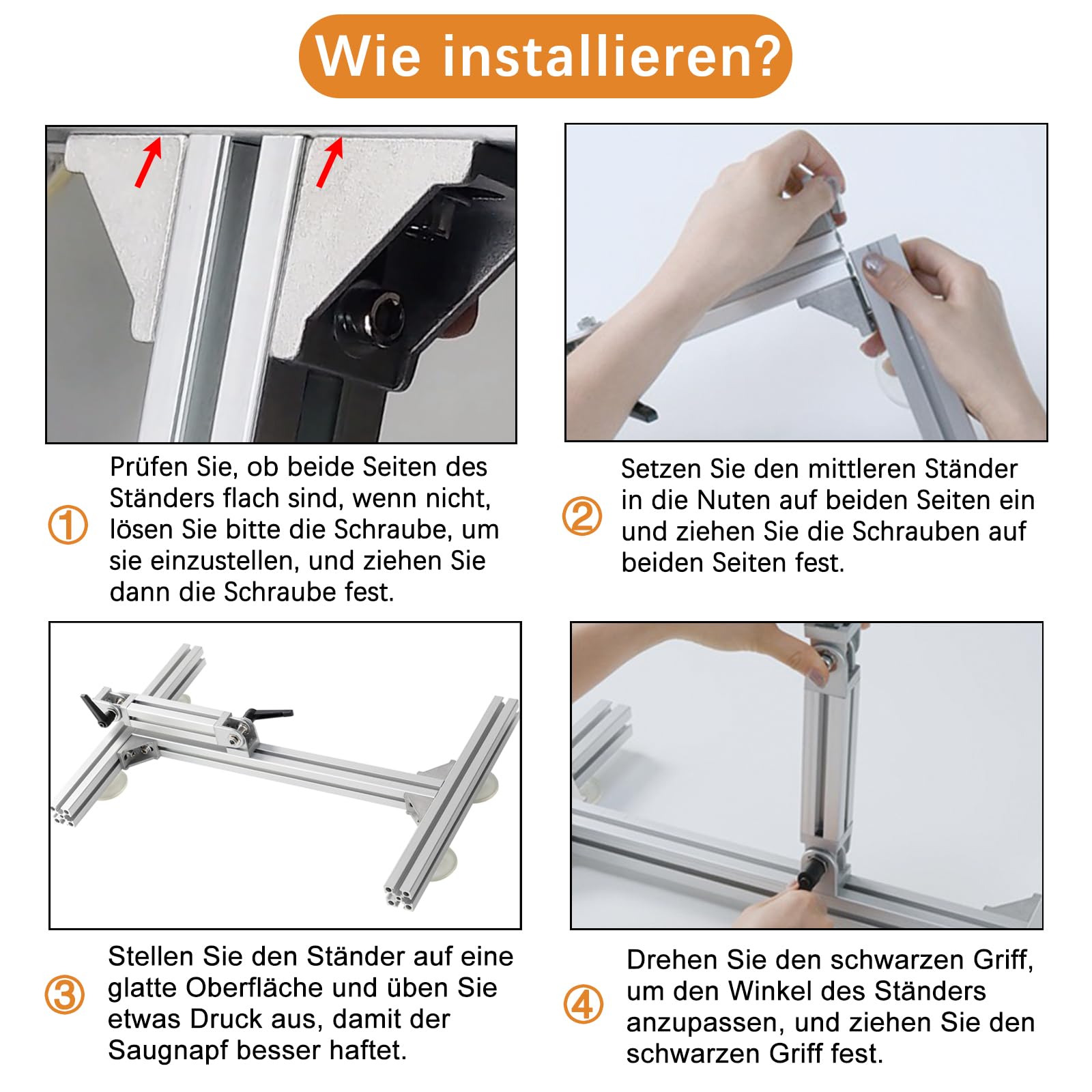 Wie installieren?

① Prüfen Sie, ob beide Seiten des Ständers flach sind, wenn nicht, lösen Sie bitte die Schraube, um sie einzustellen, und ziehen Sie dann die Schraube fest.

② Setzen Sie den mittleren Ständer in die Nuten auf beiden Seiten ein und ziehen Sie die Schrauben auf beiden Seiten fest.

③ Stellen Sie den Ständer auf eine glatte Oberfläche und üben Sie etwas Druck aus, damit der Saugnapf besser haftet.

④ Drehen Sie den schwarzen Griff, um den Winkel des Ständers anzupassen, und ziehen Sie den schwarzen Griff fest.