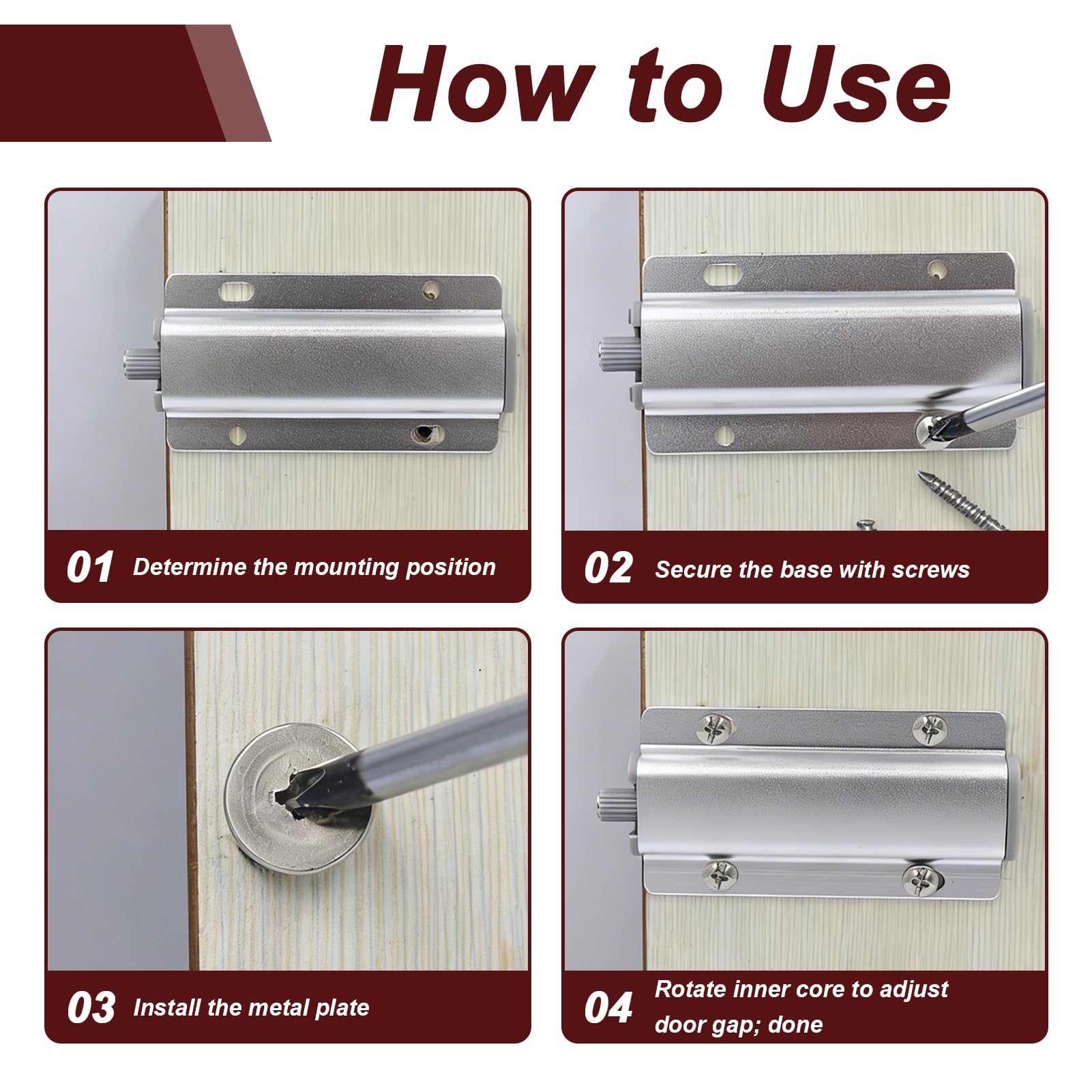 How to Use

01 Determine the mounting position

02 Secure the base with screws

03 Install the metal plate

04 Rotate inner core to adjust door gap; done