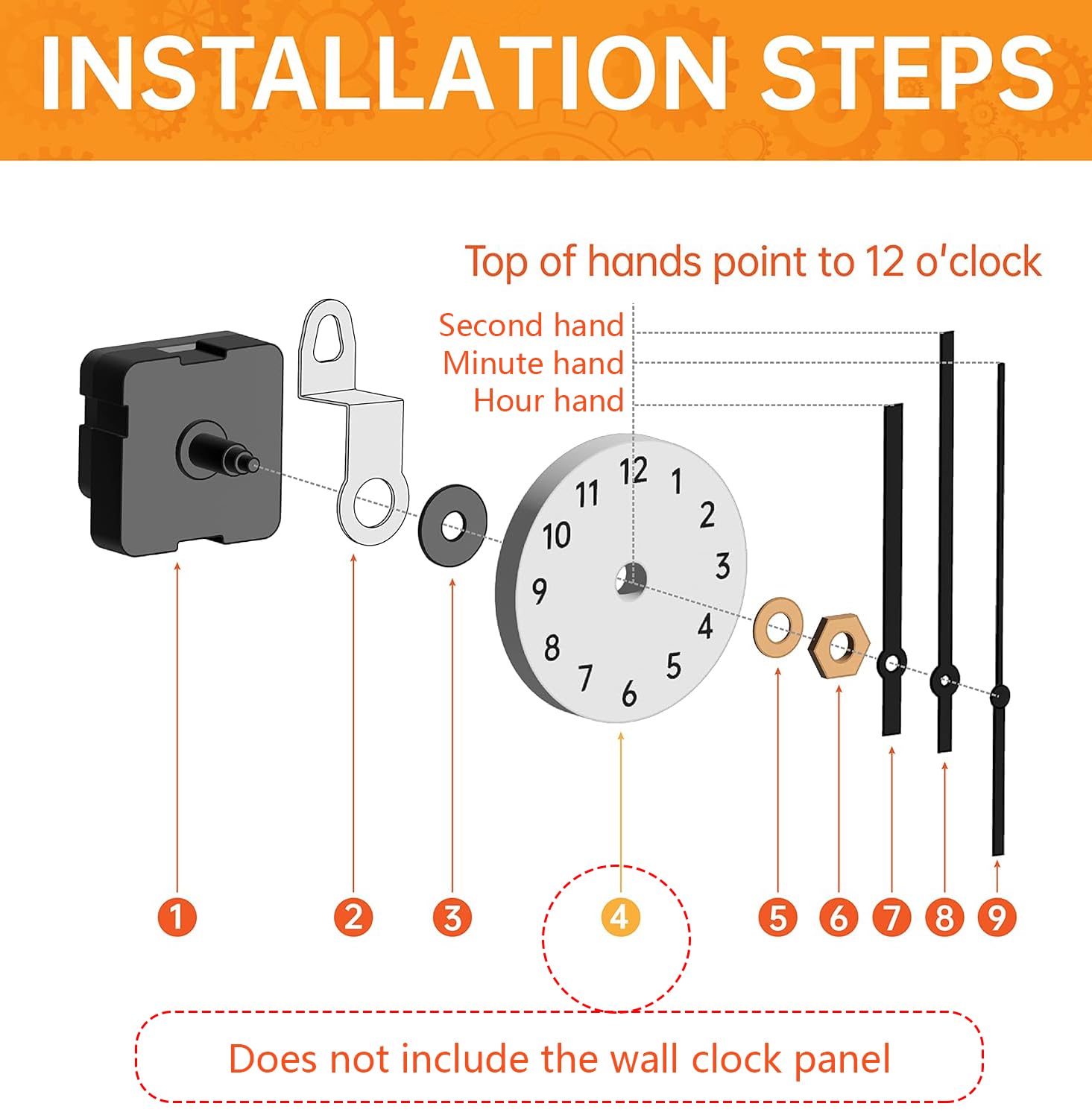 INSTALLATION STEPS

Top of hands point to 12 o'clock

Second hand
Minute hand
Hour hand

12 1 2 3 4 5 6 7 8 9 10 11

1 2 3 4 5 6 7 8 9

Does not include the wall clock panel