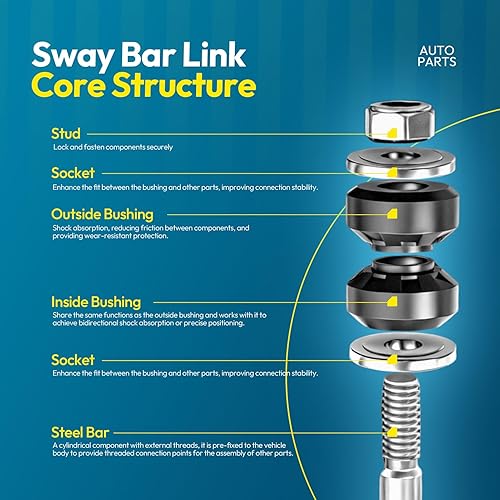 Sway Bar Link
Core Structure

AUTO PARTS

Stud
Lock and fasten components securely

Socket
Enhance the fit between the bushing and other parts, improving connection stability.

Outside Bushing
Shock absorption, reducing friction between components, and providing wear-resistant protection.

Inside Bushing
Share the same functions as the outside bushing and works with it to achieve bidirectional shock absorption or precise positioning.

Socket
Enhance the fit between the bushing and other parts, improving connection stability.

Steel Bar
A cylindrical component with external threads, it is pre-fixed to the vehicle body to provide threaded connection points for the assembly of other parts.