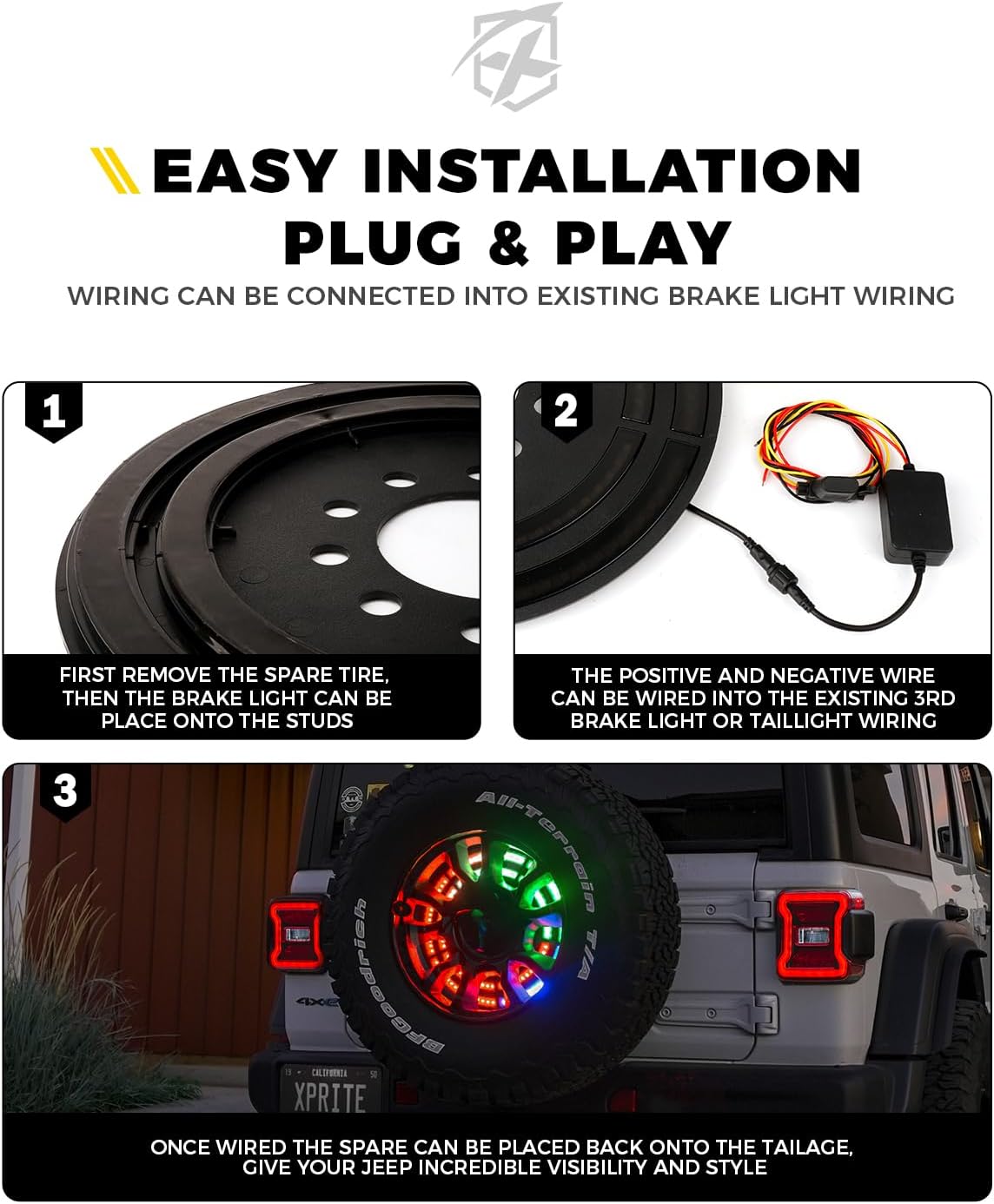 EASY INSTALLATION
PLUG & PLAY

WIRING CAN BE CONNECTED INTO EXISTING BRAKE LIGHT WIRING

1

FIRST REMOVE THE SPARE TIRE, THEN THE BRAKE LIGHT CAN BE PLACE ONTO THE STUDS

2

THE POSITIVE AND NEGATIVE WIRE CAN BE WIRED INTO THE EXISTING 3RD BRAKE LIGHT OR TAILLIGHT WIRING

3

All-Terrain T/A
BFGoodrich

4xe

CALIFORNIA
XPRITE

ONCE WIRED THE SPARE CAN BE PLACED BACK ONTO THE TAILAGE, GIVE YOUR JEEP INCREDIBLE VISIBILITY AND STYLE