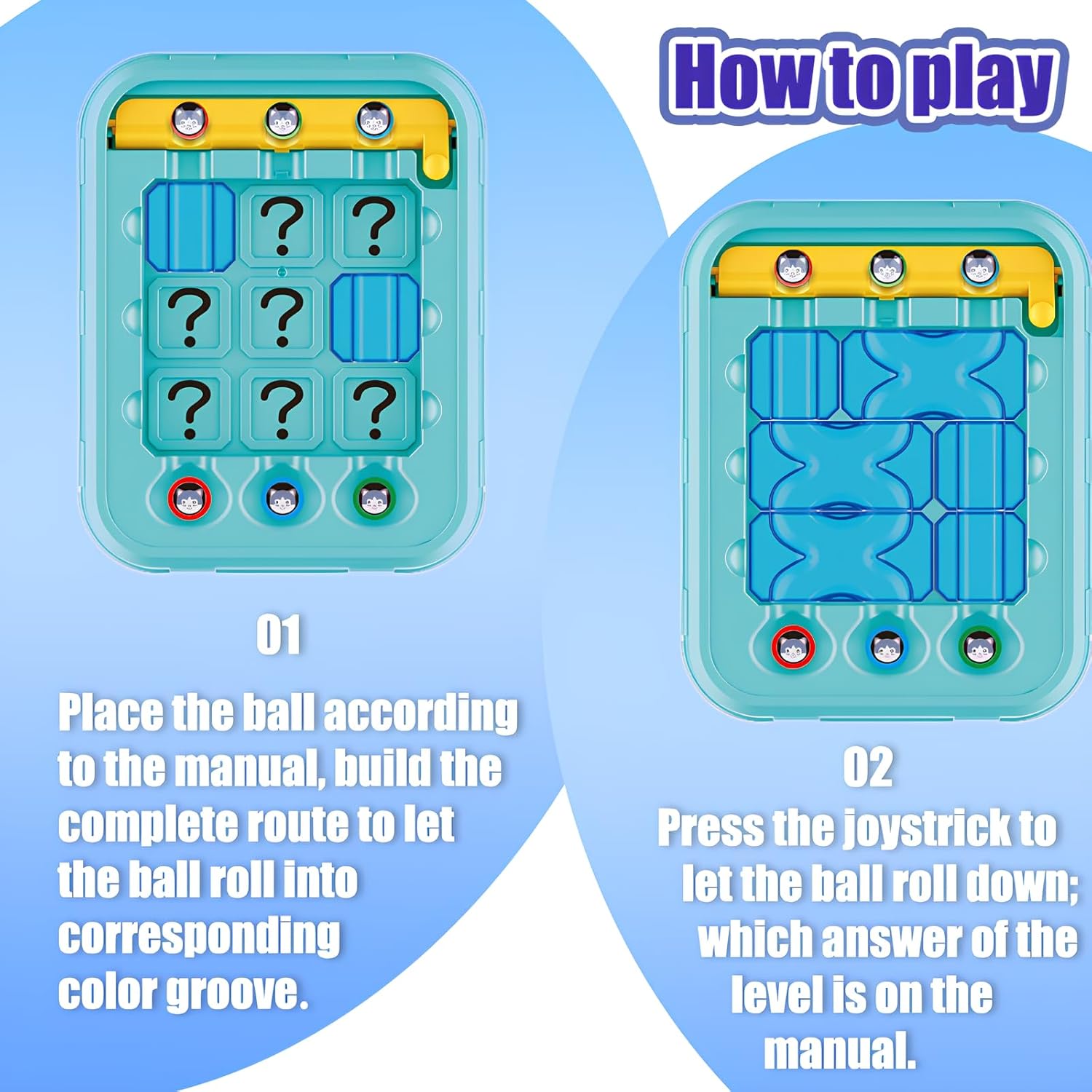 How to play

?
?
?
?
?
?
?

01

Place the ball according to the manual, build the complete route to let the ball roll into corresponding color groove.

02

Press the joystrick to let the ball roll down; which answer of the level is on the manual.