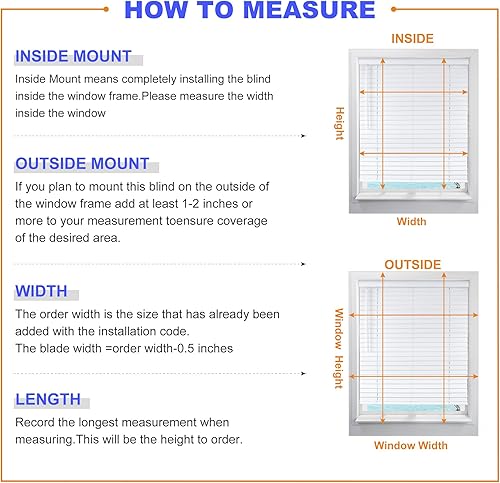 HOW TO MEASURE

INSIDE MOUNT

Inside Mount means completely installing the blind inside the window frame.Please measure the width inside the window

OUTSIDE MOUNT

If you plan to mount this blind on the outside of the window frame add at least 1-2 inches or more to your measurement toensure coverage of the desired area.

WIDTH

The order width is the size that has already been added with the installation code.
The blade width =order width-0.5 inches

LENGTH

Record the longest measurement when measuring.This will be the height to order.

INSIDE

Height

Width

OUTSIDE

Window Height

Window Width