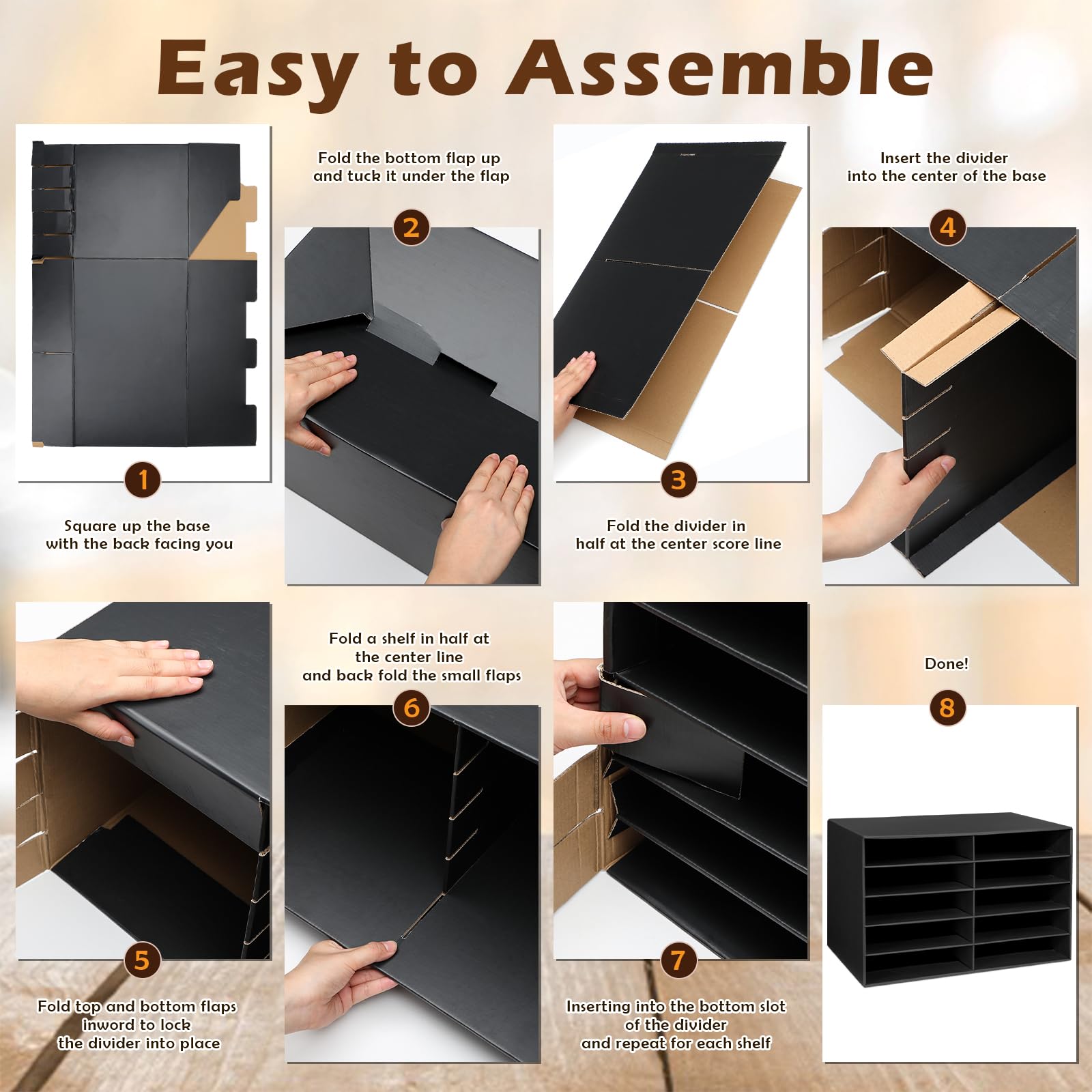 Easy to Assemble

1

Square up the base with the back facing you

Fold the bottom flap up and tuck it under the flap

2

3

Fold the divider in half at the center score line

Insert the divider into the center of the base

4

5

Fold top and bottom flaps inword to lock the divider into place

Fold a shelf in half at the center line and back fold the small flaps

6

7

Inserting into the bottom slot of the divider and repeat for each shelf

Done!

8