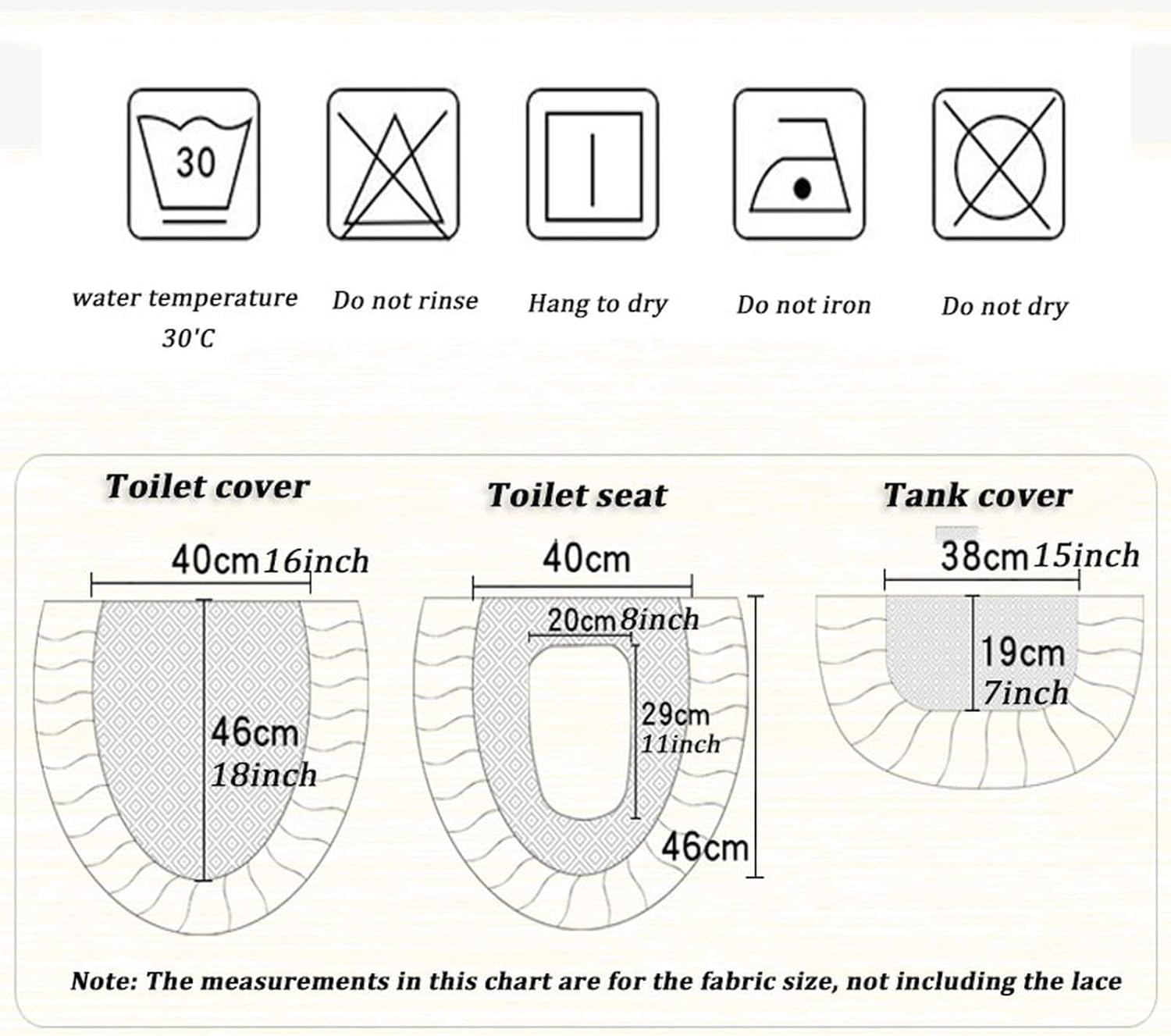 30

water temperature 30'C

Do not rinse

Hang to dry

Do not iron

Do not dry

Toilet cover

40cm 16inch

46cm 18inch

Toilet seat

40cm

20cm 8inch

29cm 11inch

46cm

Tank cover

38cm 15inch

19cm 7inch

Note: The measurements in this chart are for the fabric size, not including the lace