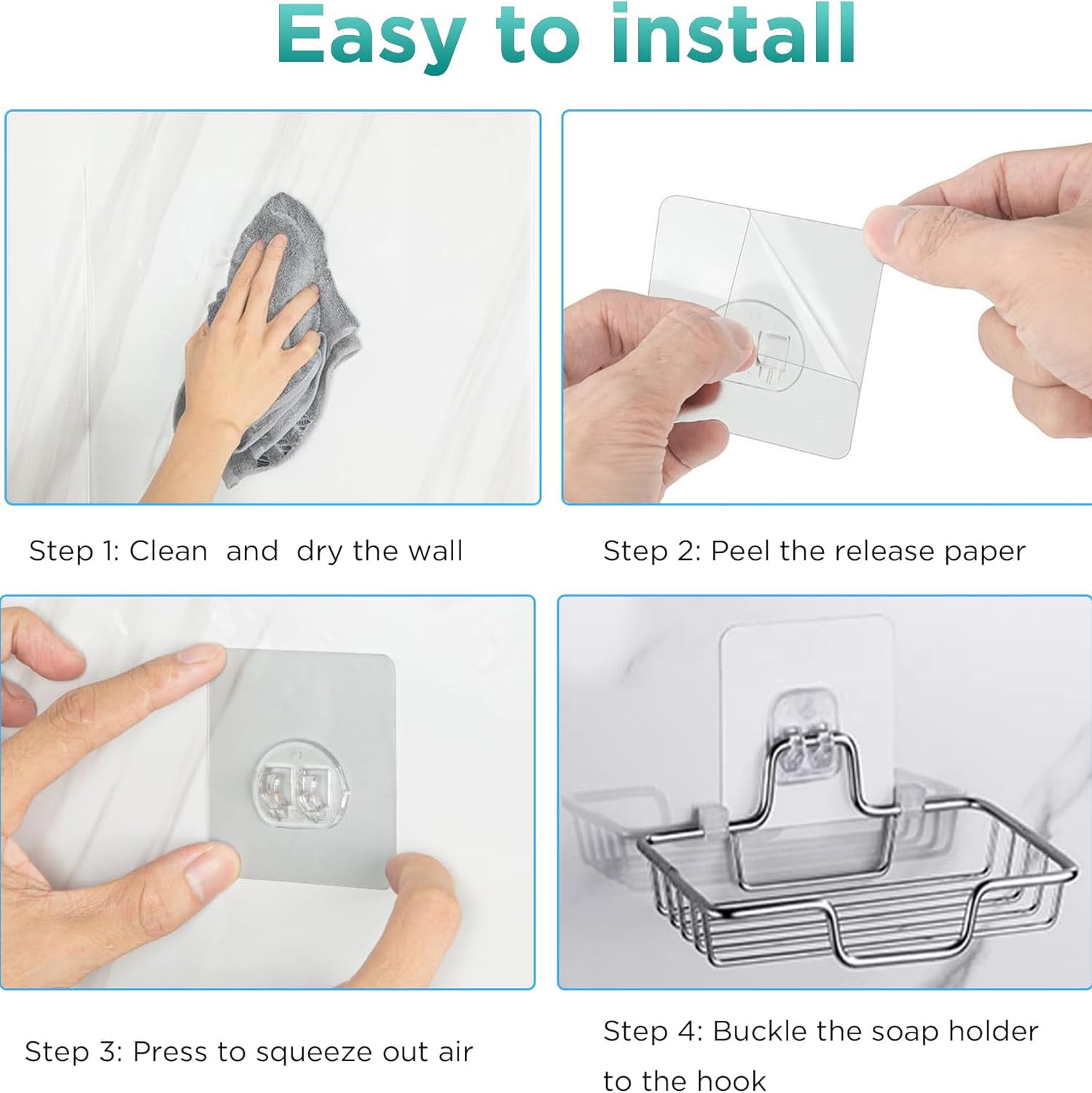 Easy to install

Step 1: Clean and dry the wall

Step 2: Peel the release paper

Step 3: Press to squeeze out air

Step 4: Buckle the soap holder to the hook