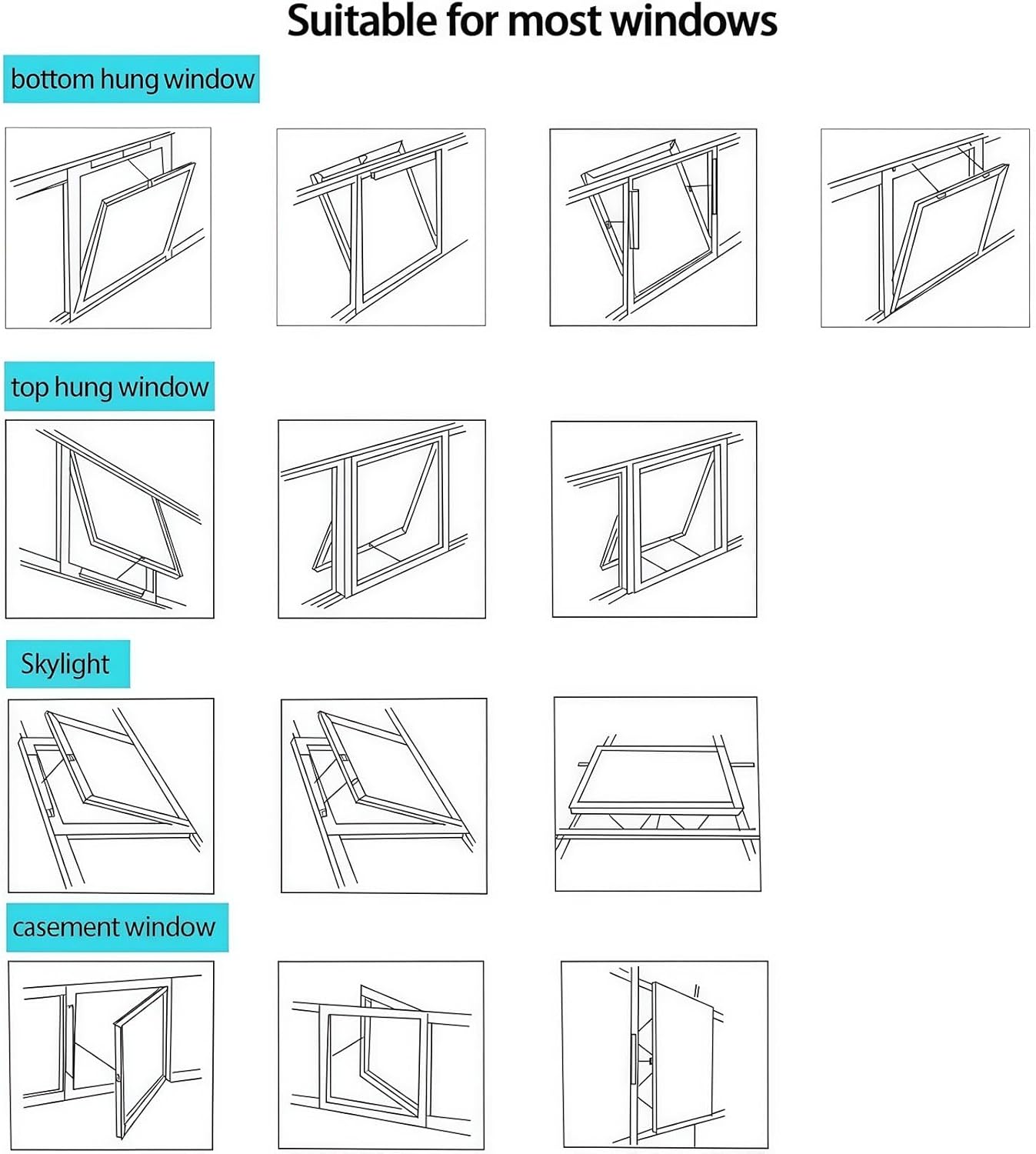 Suitable for most windows

bottom hung window

top hung window

Skylight

casement window