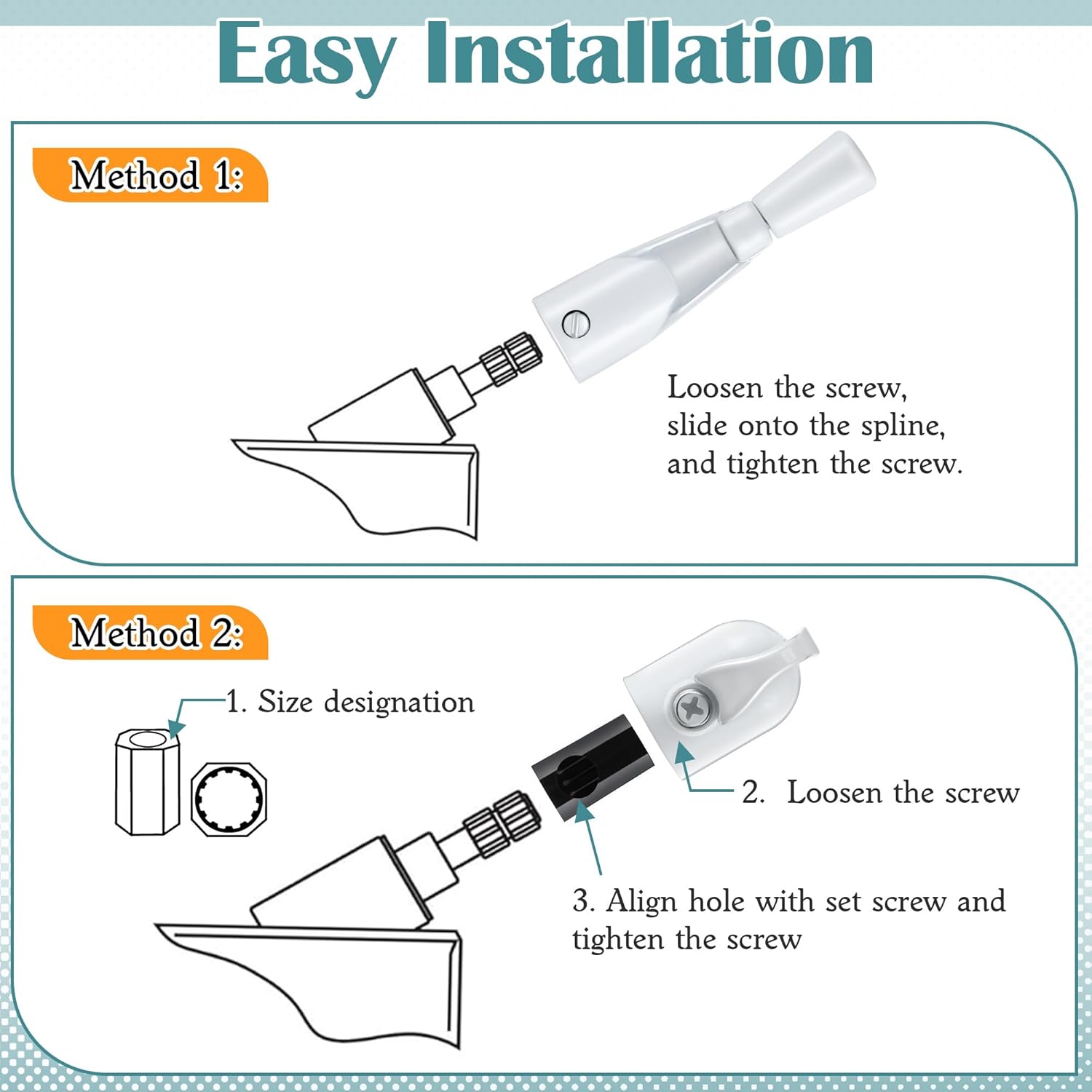 Easy Installation

Method 1:

Loosen the screw, slide onto the spline, and tighten the screw.

Method 2:

1. Size designation

2. Loosen the screw

3. Align hole with set screw and tighten the screw