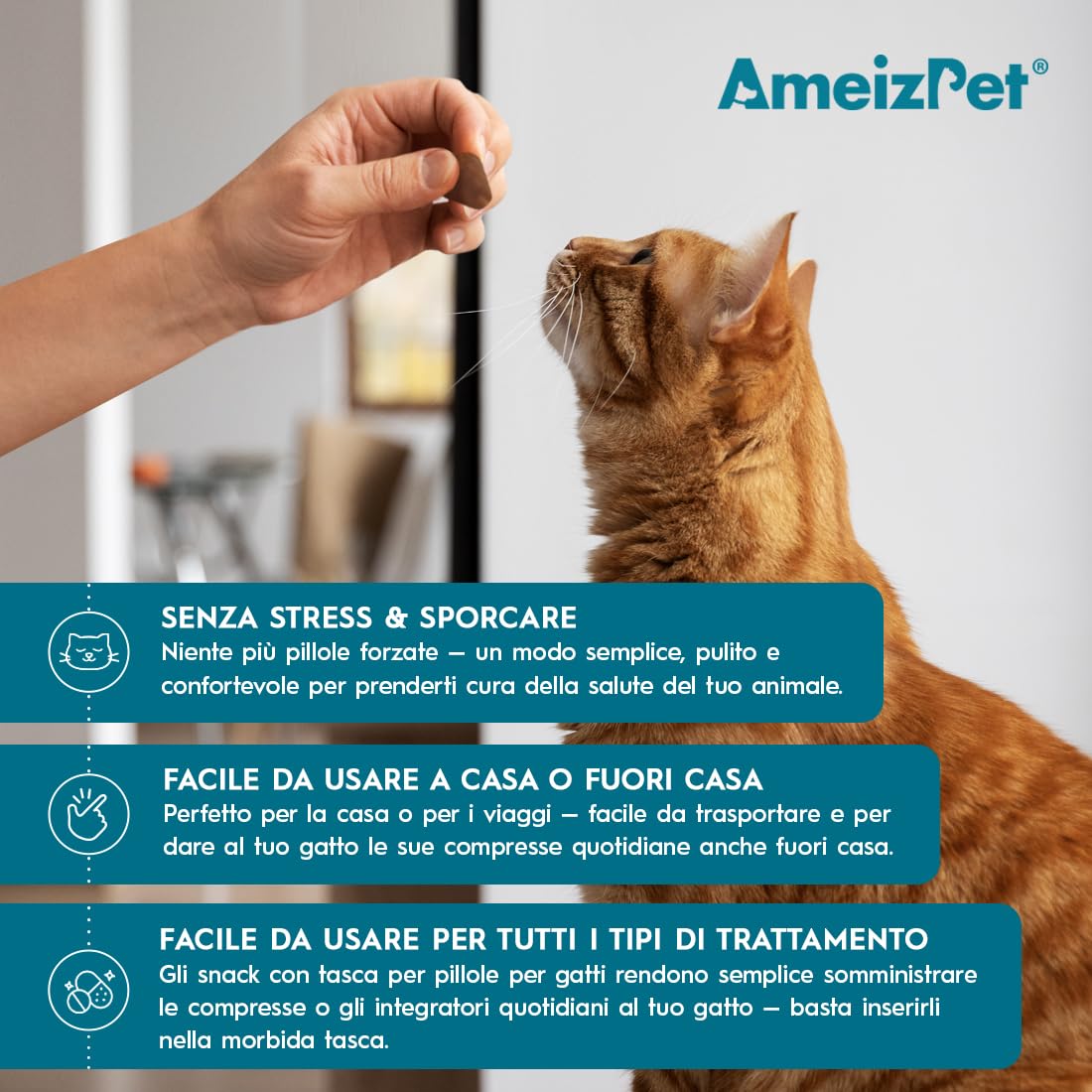 AmeizPet®

SENZA STRESS & SPORCARE
Niente più pillole forzate — un modo semplice, pulito e confortevole per prenderti cura della salute del tuo animale.

FACILE DA USARE A CASA O FUORI CASA
Perfetto per la casa o per i viaggi — facile da trasportare e per dare al tuo gatto le sue compresse quotidiane anche fuori casa.

FACILE DA USARE PER TUTTI I TIPI DI TRATTAMENTO
Gli snack con tasca per pillole per gatti rendono semplice somministrare le compresse o gli integratori quotidiani al tuo gatto — basta inserirli nella morbida tasca.