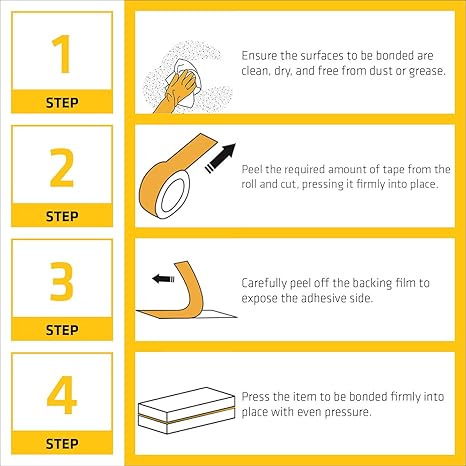 1
STEP

Ensure the surfaces to be bonded are clean, dry, and free from dust or grease.

2
STEP

Peel the required amount of tape from the roll and cut, pressing it firmly into place.

3
STEP

Carefully peel off the backing film to expose the adhesive side.

4
STEP

Press the item to be bonded firmly into place with even pressure.