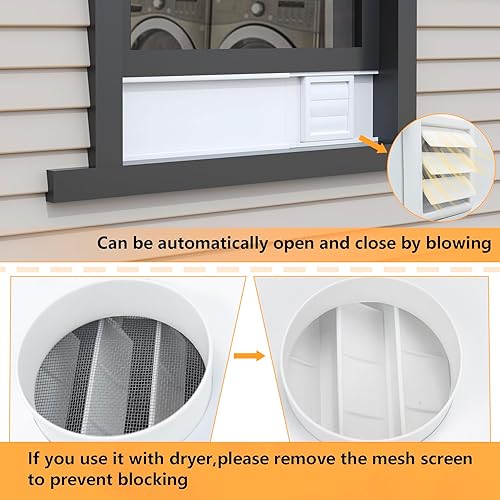 Can be automatically open and close by blowing

If you use it with dryer,please remove the mesh screen to prevent blocking