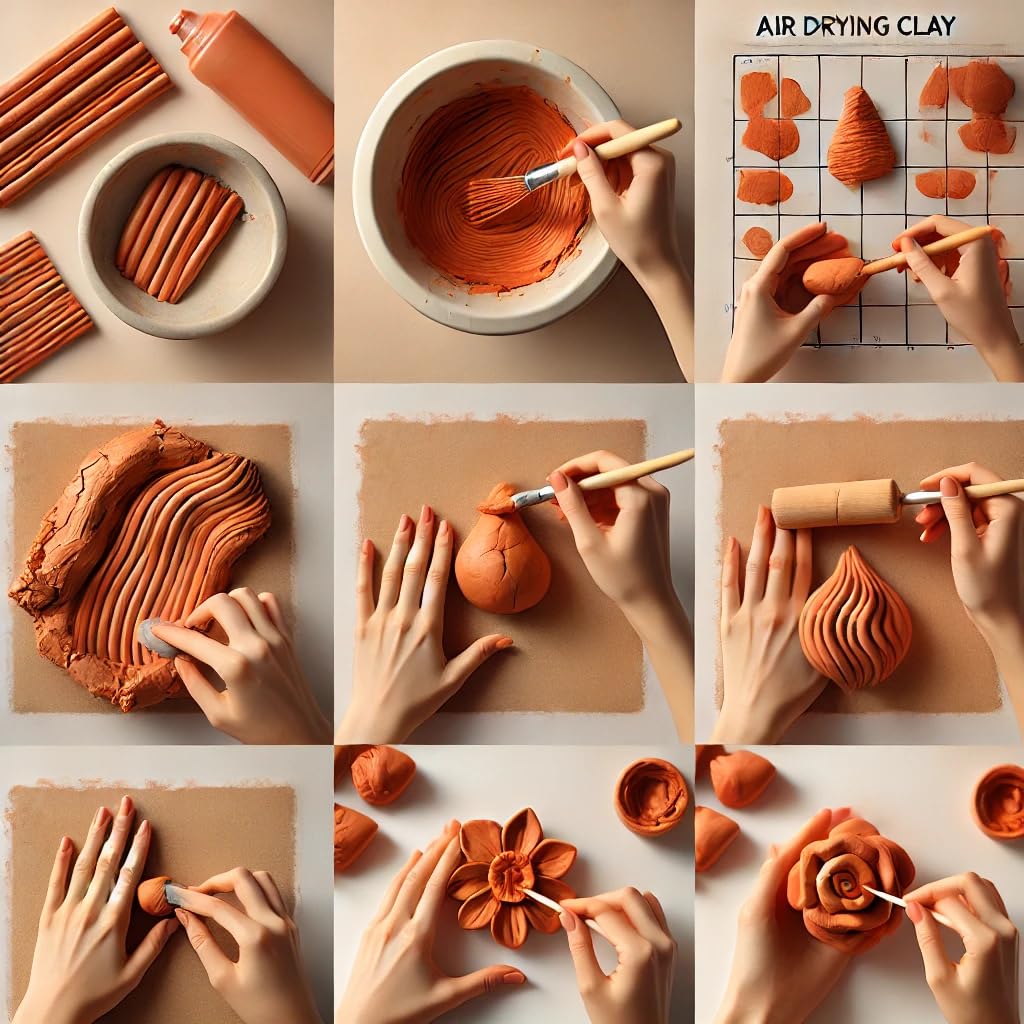 AIR DRYING CLAY