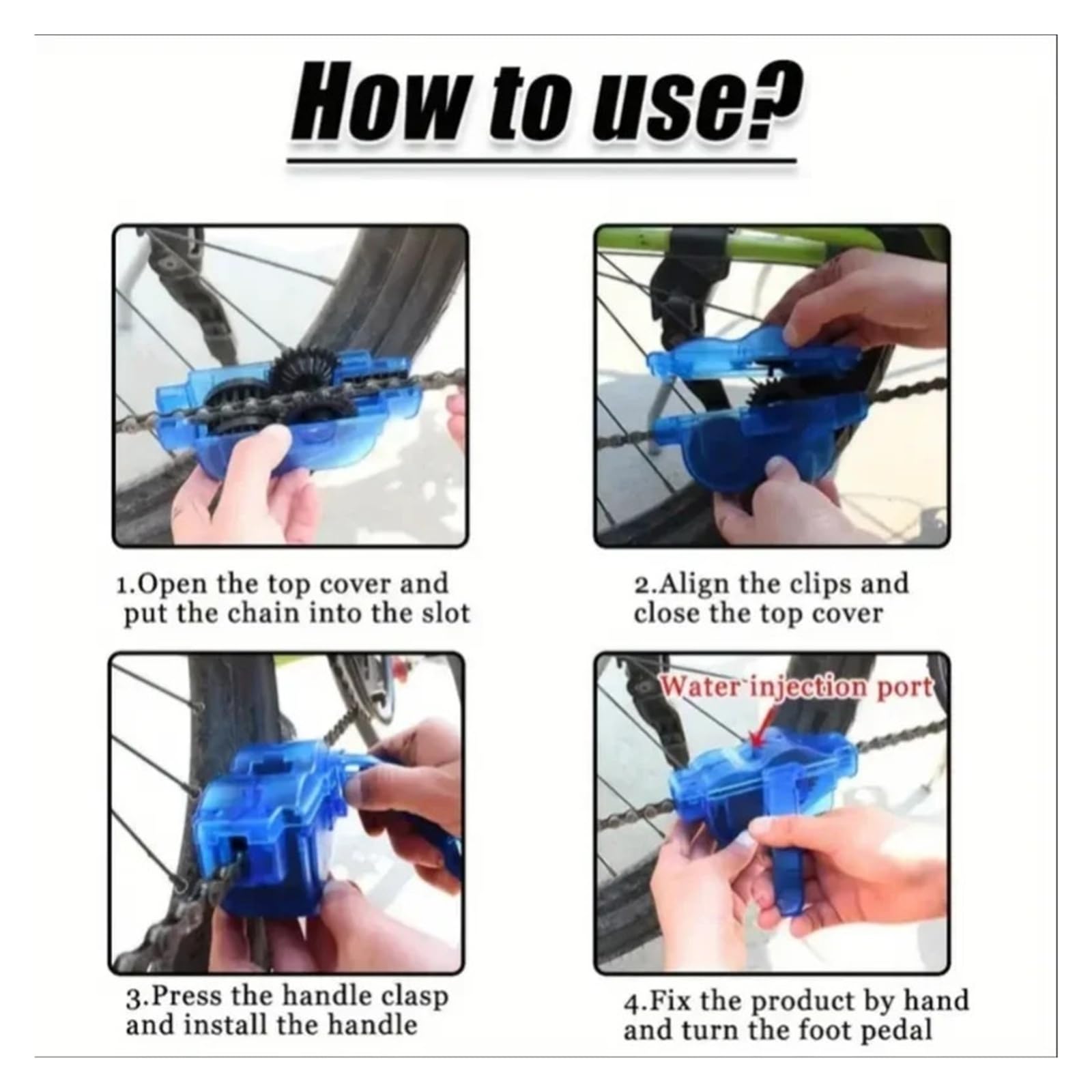 How to use?

1.Open the top cover and put the chain into the slot

2.Align the clips and close the top cover

3.Press the handle clasp and install the handle

Water injection port

4.Fix the product by hand and turn the foot pedal